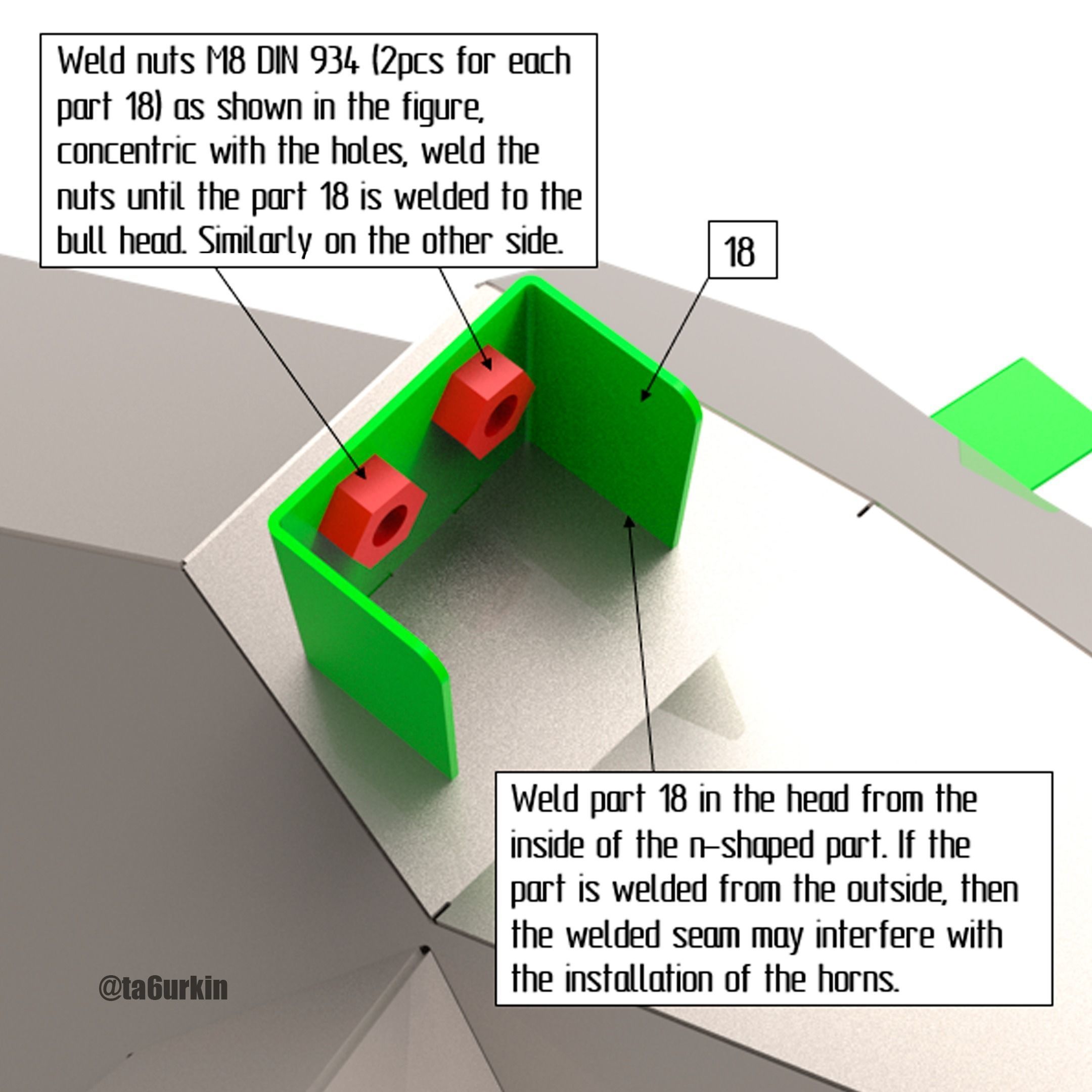 Weld nuts M8 DIN 934 (2pcs for each part 18) as shown in the figure, concentric with the holes, weld the nuts until the part 18 is welded to the bull head. Similarly on the other side.

18

Weld part 18 in the head from the inside of the n-shaped part. If the part is welded from the outside, then the welded seam may interfere with the installation of the horns.

@ta6urkin