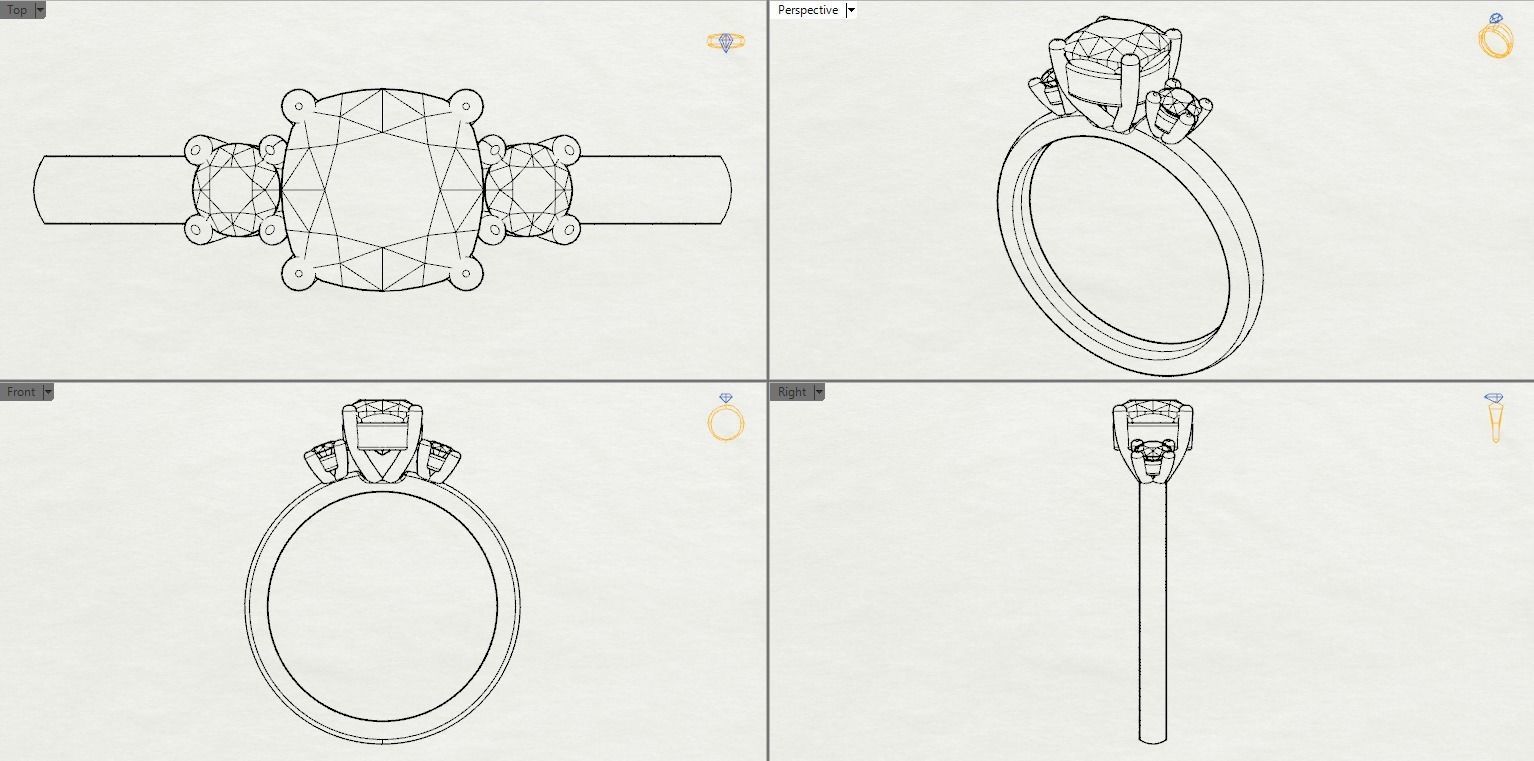 Top

Perspective

Front

Right