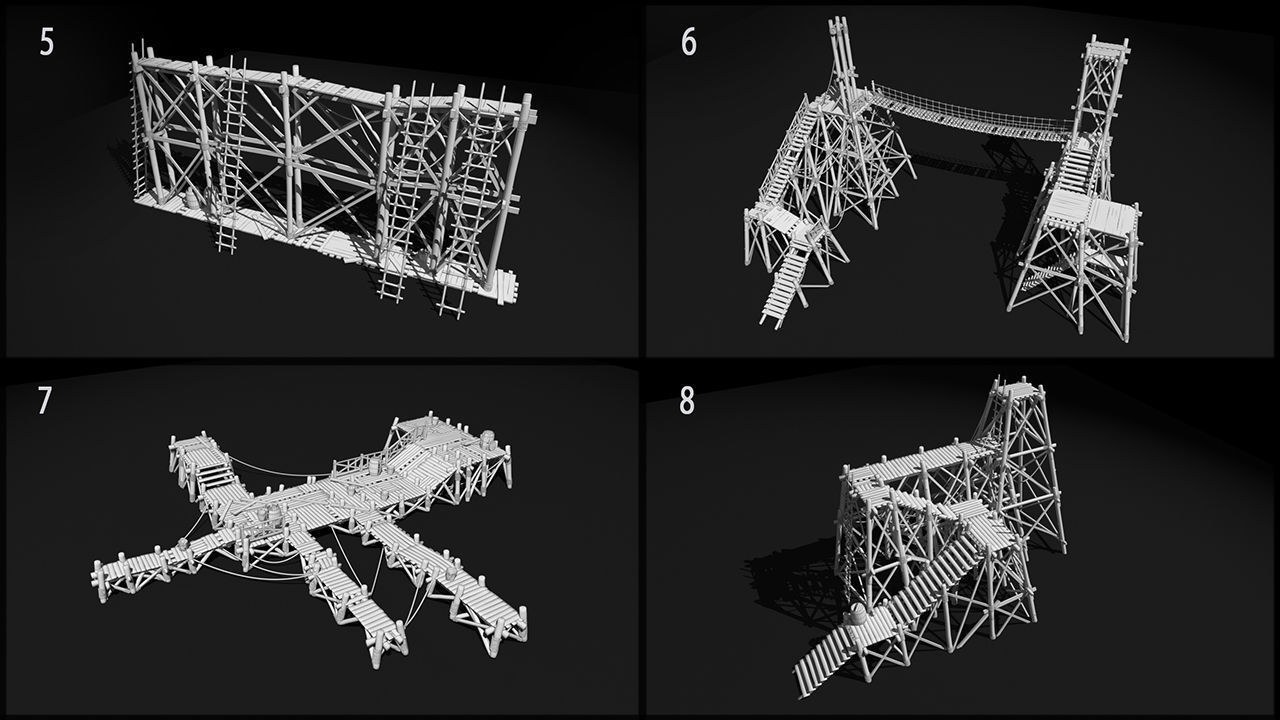 5

6

7

8