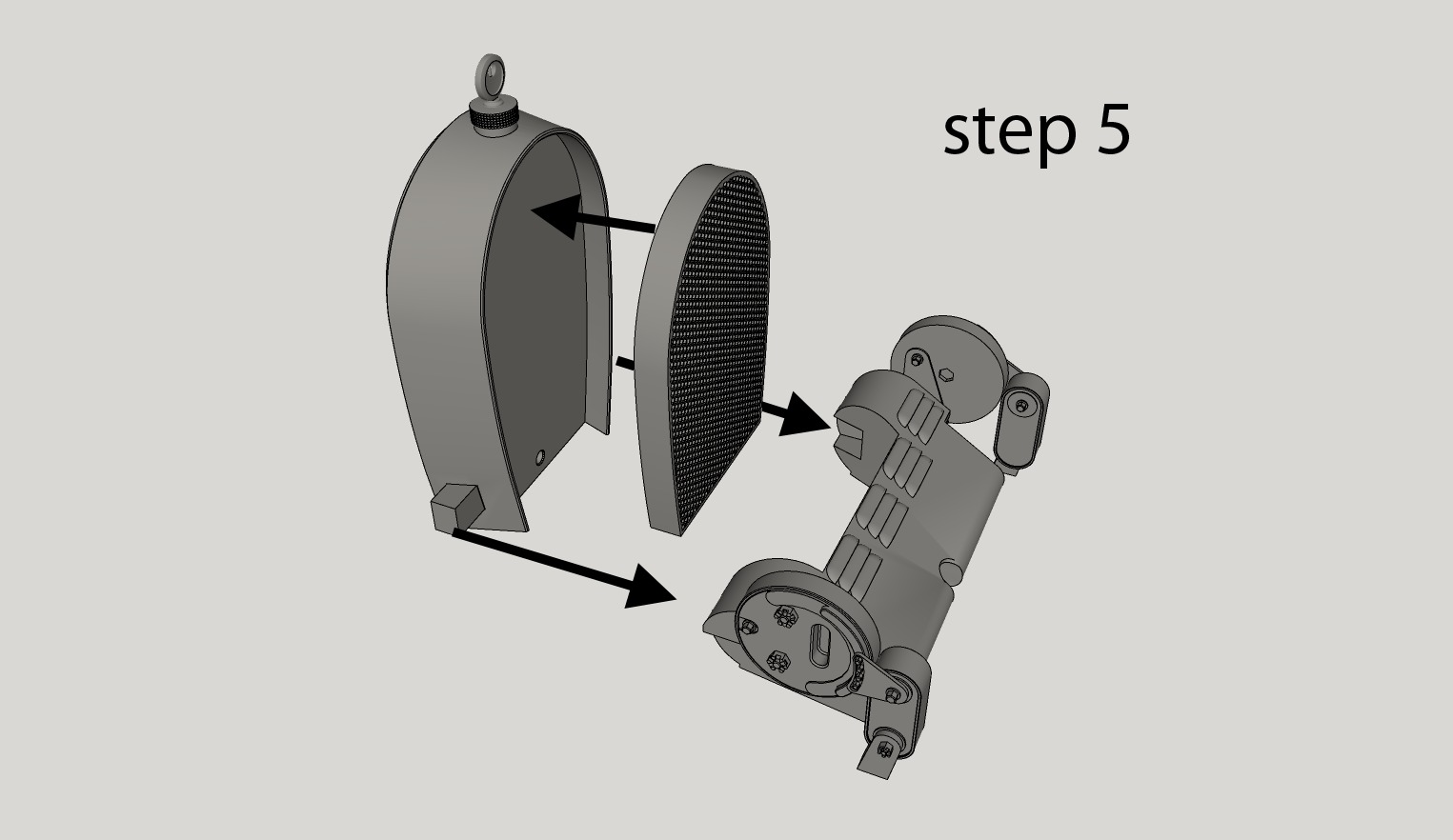 step 5