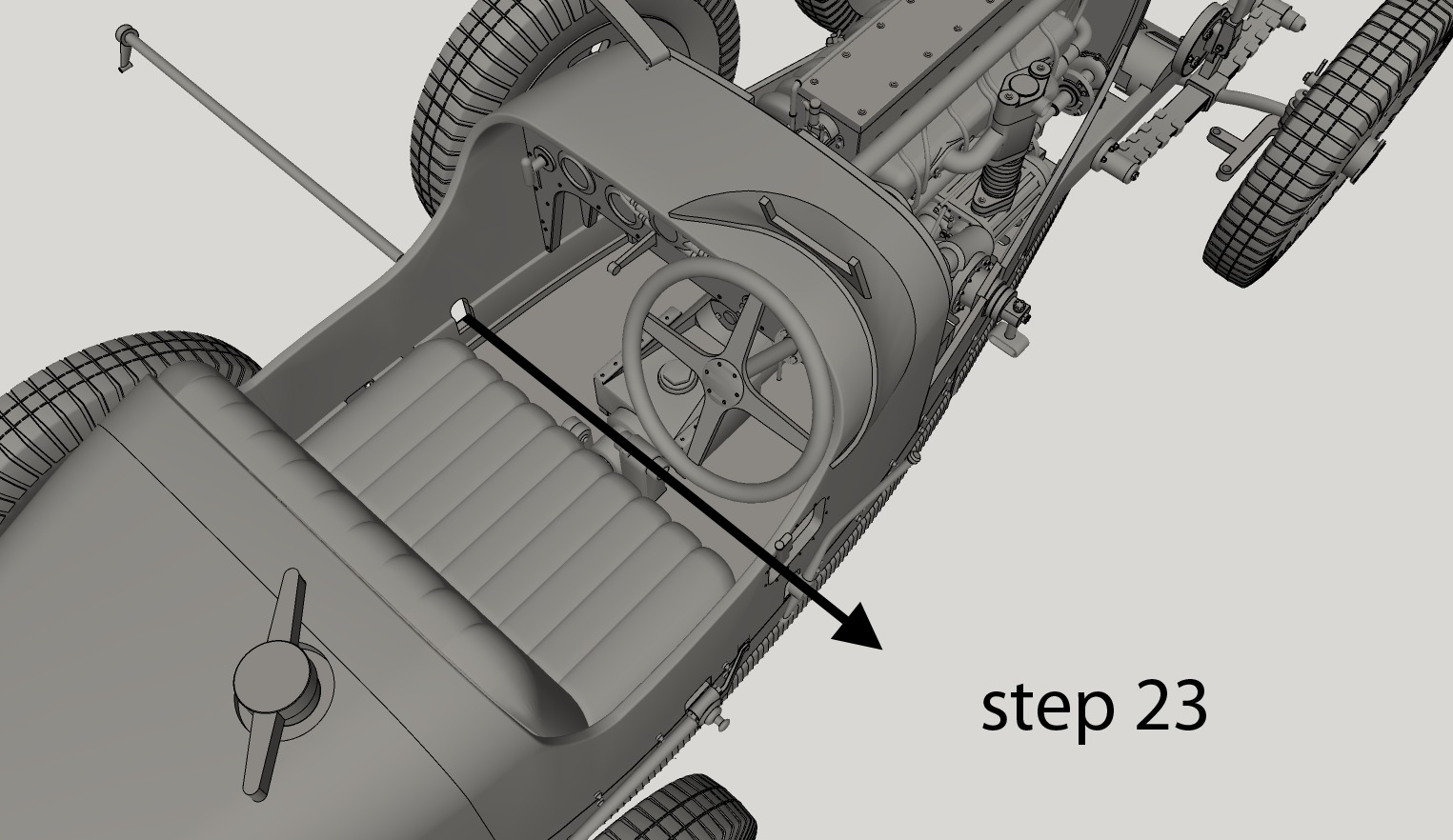 step 23