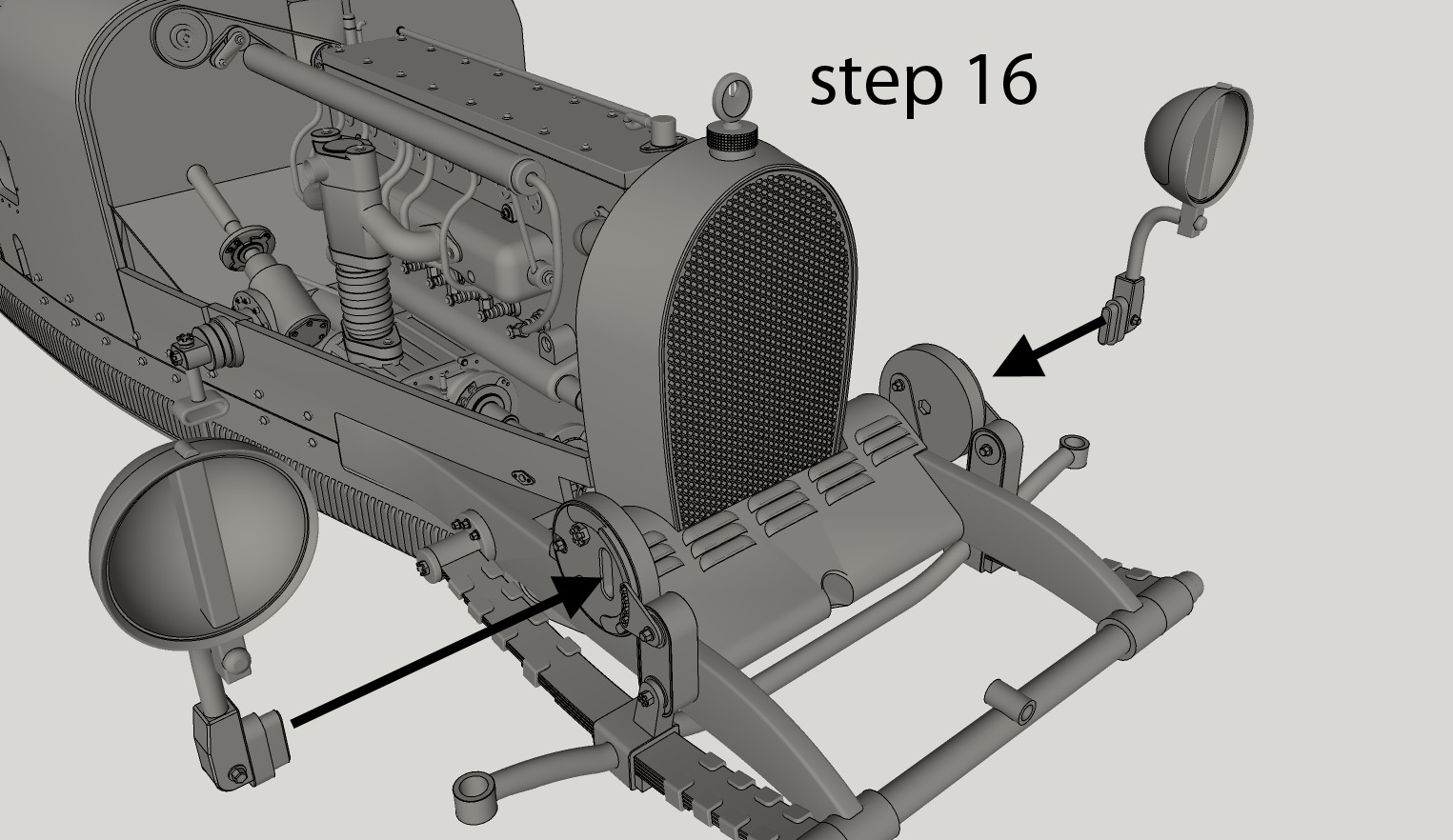 step 16