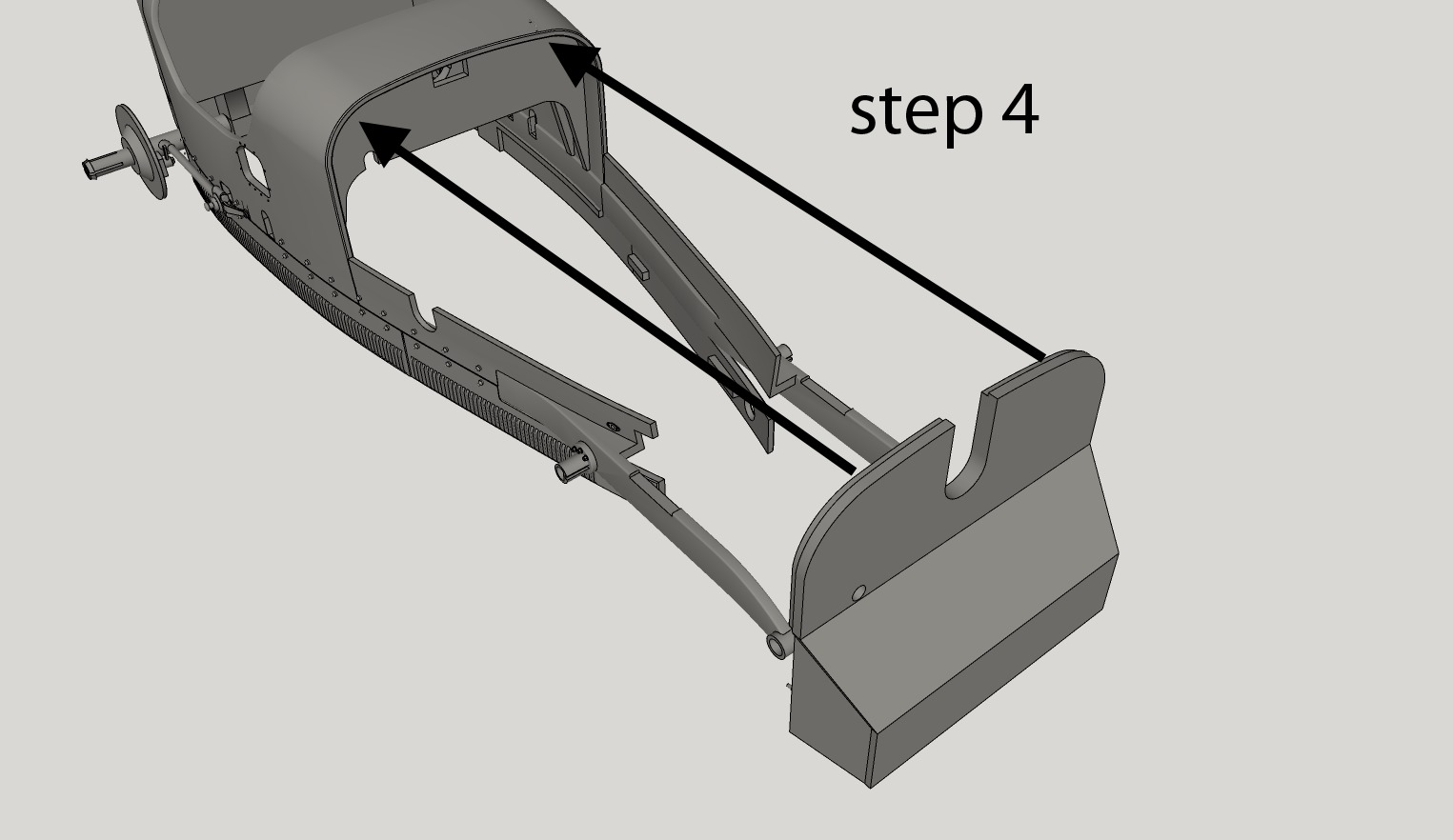 step 4