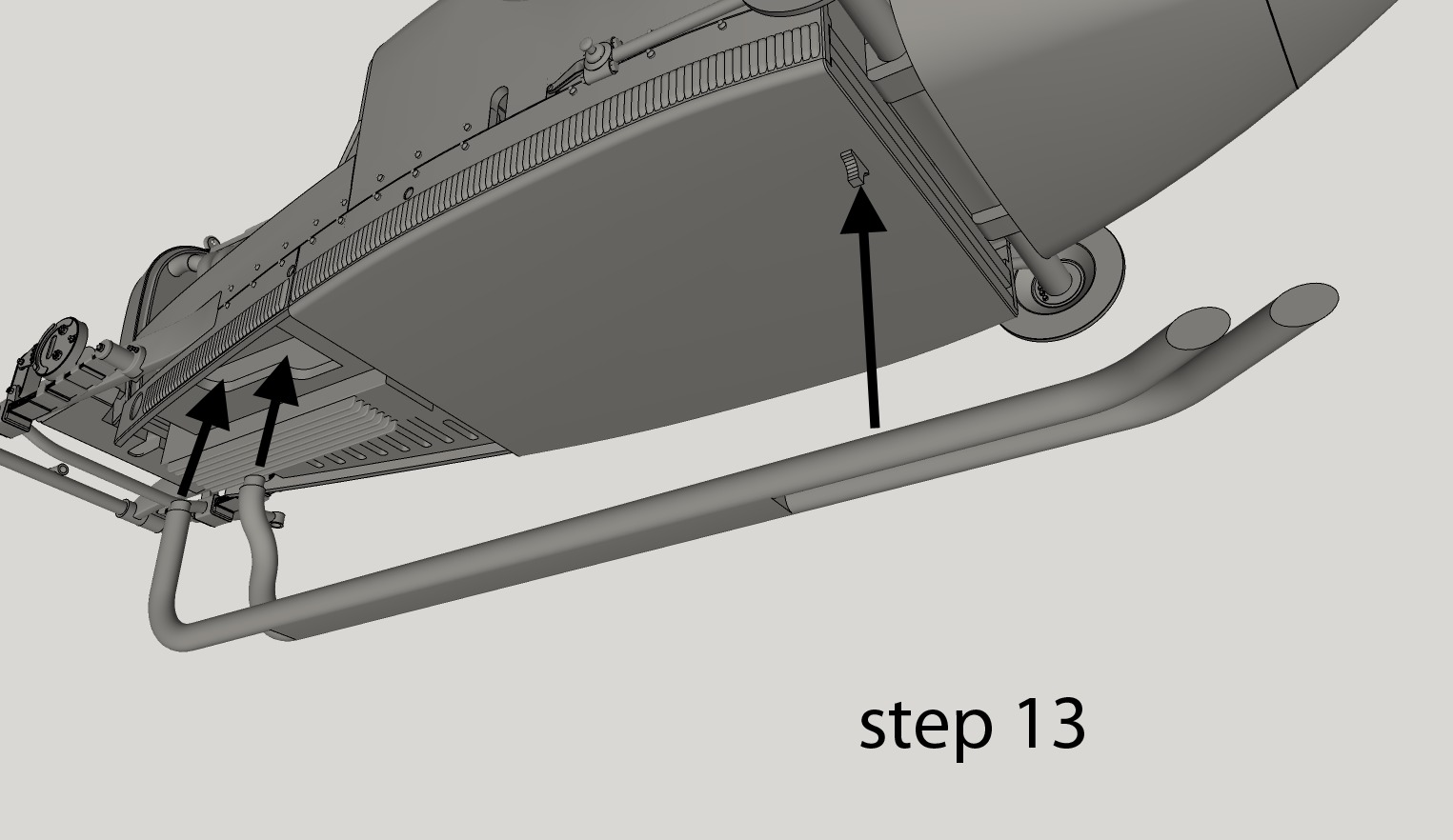 step 13