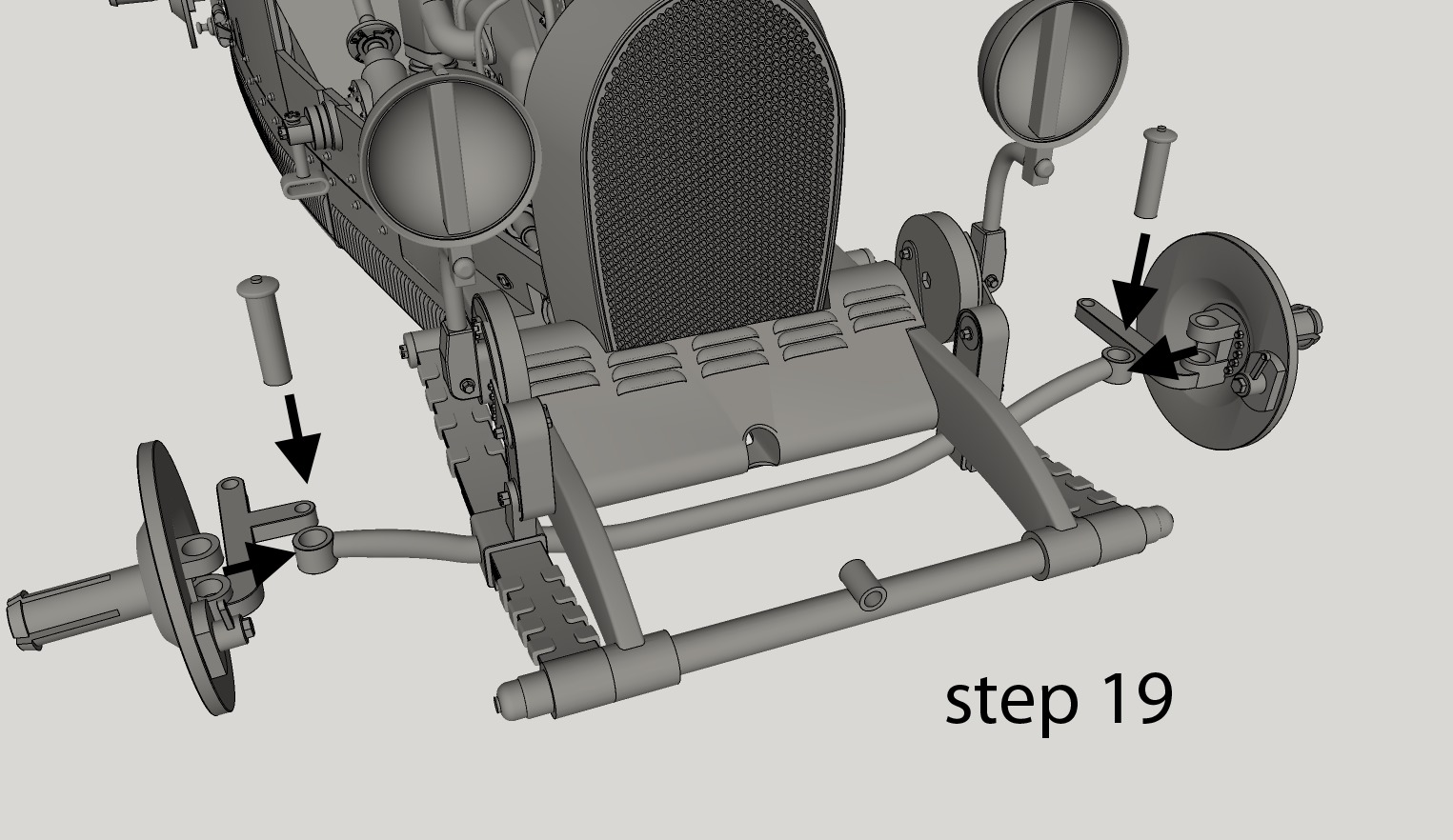 step 19