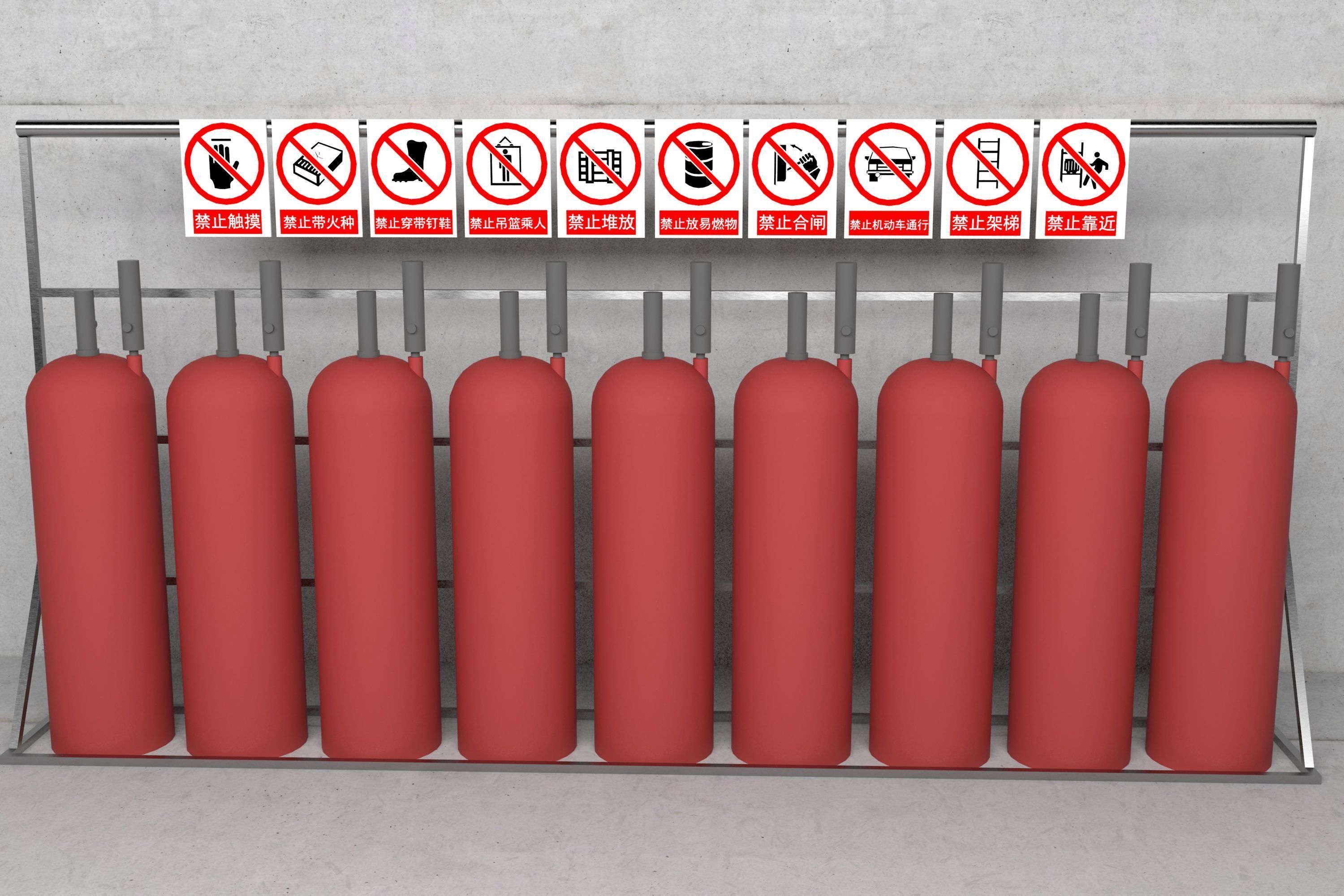 禁止触摸

禁止带火种

禁止穿带钉鞋

禁止吊篮乘人

禁止堆放

禁止放易燃物

禁止合闸

禁止机动车通行

禁止架梯

禁止靠近