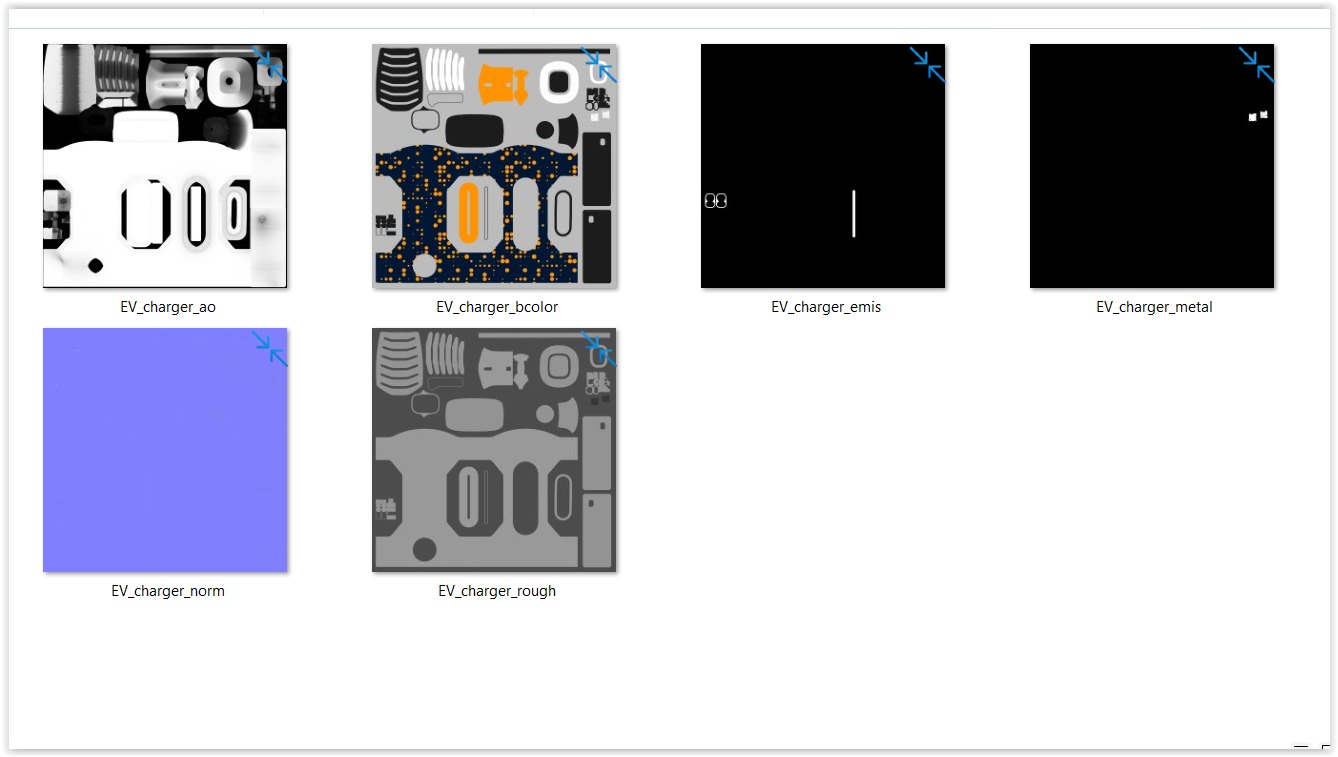 EV_charger_ao
EV_charger_bcolor
EV_charger_emis
EV_charger_metal
EV_charger_norm
EV_charger_rough