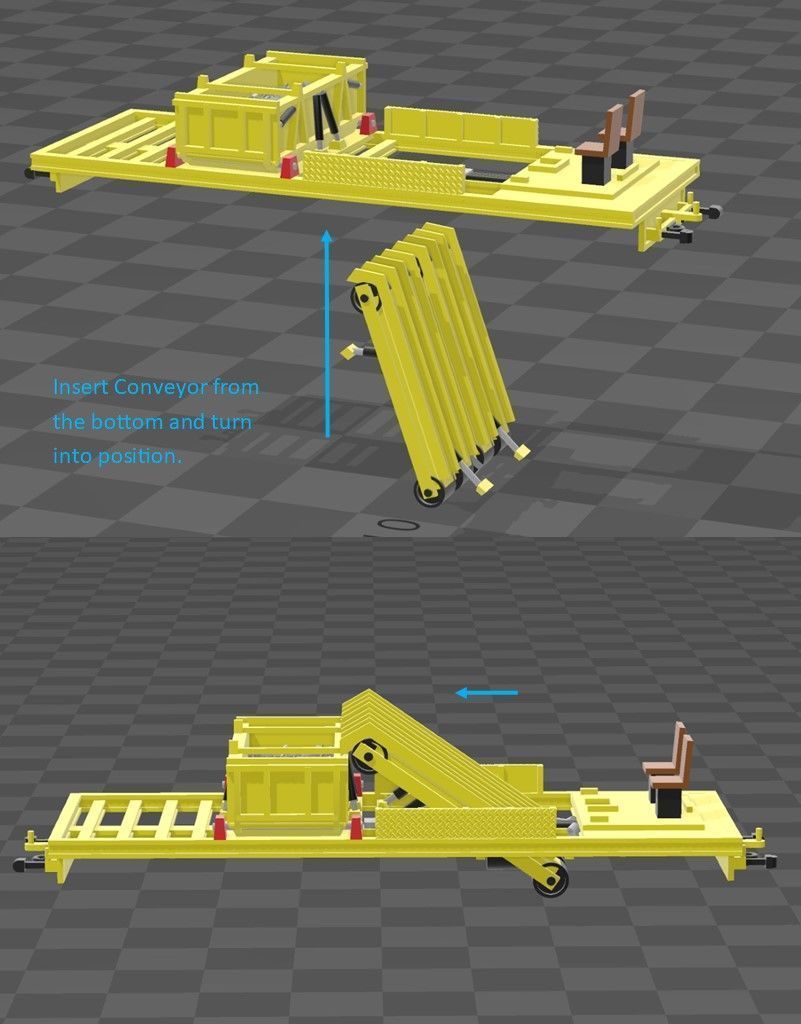 Insert Conveyor from the bottom and turn into position.