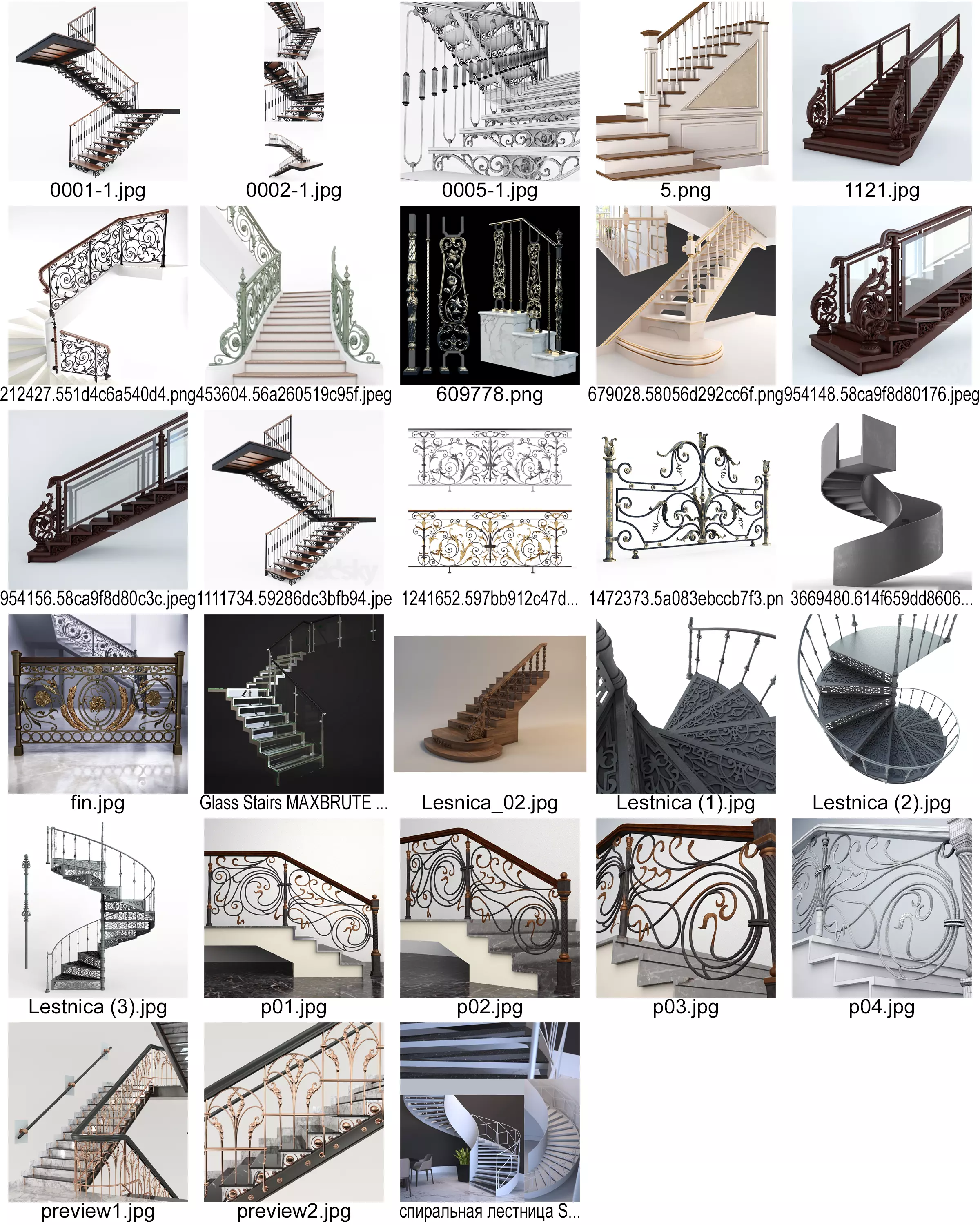 0001-1.jpg
0002-1.jpg
0005-1.jpg
5.png
1121.jpg

212427.551d4c6a540d4.png
453604.56a260519c95f.jpeg
609778.png
679028.58056d292cc6f.png
954148.58ca9f8d80176.jpeg

954156.58ca9f8d80c3c.jpeg
1111734.59286dc3bfb94.jpe
1241652.597bb912c47d...
1472373.5a083ebccb7f3.pn
3669480.614f659dd8606...

fin.jpg
Glass Stairs MAXBRUTE ...
Lesnica_02.jpg
Lestnica (1).jpg
Lestnica (2).jpg

Lestnica (3).jpg
p01.jpg
p02.jpg
p03.jpg
p04.jpg

preview1.jpg
preview2.jpg
спиральная лестница S...