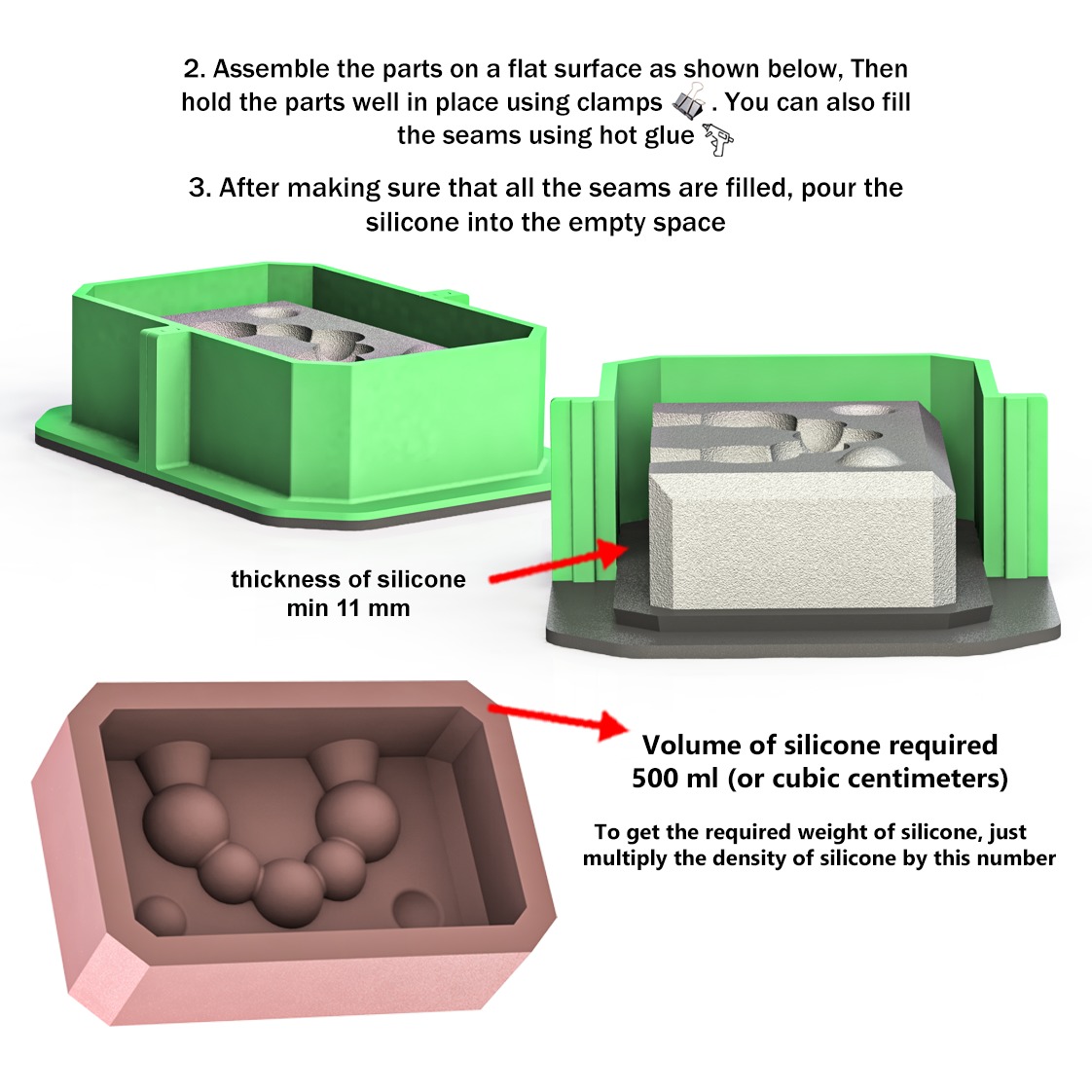 2. Assemble the parts on a flat surface as shown below, Then hold the parts well in place using clamps . You can also fill the seams using hot glue

3. After making sure that all the seams are filled, pour the silicone into the empty space

thickness of silicone min 11 mm

Volume of silicone required 500 ml (or cubic centimeters)

To get the required weight of silicone, just multiply the density of silicone by this number