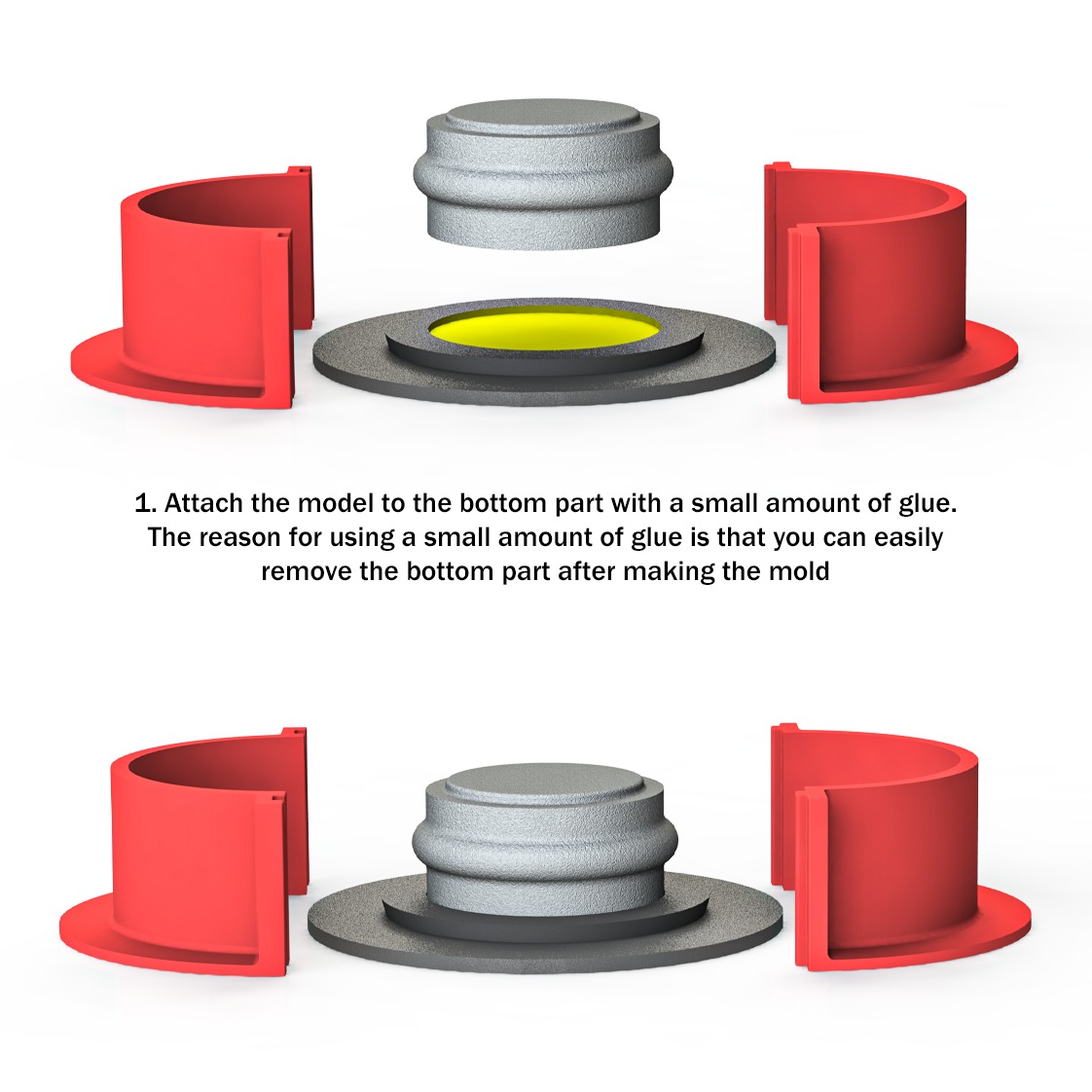 1. Attach the model to the bottom part with a small amount of glue. The reason for using a small amount of glue is that you can easily remove the bottom part after making the mold