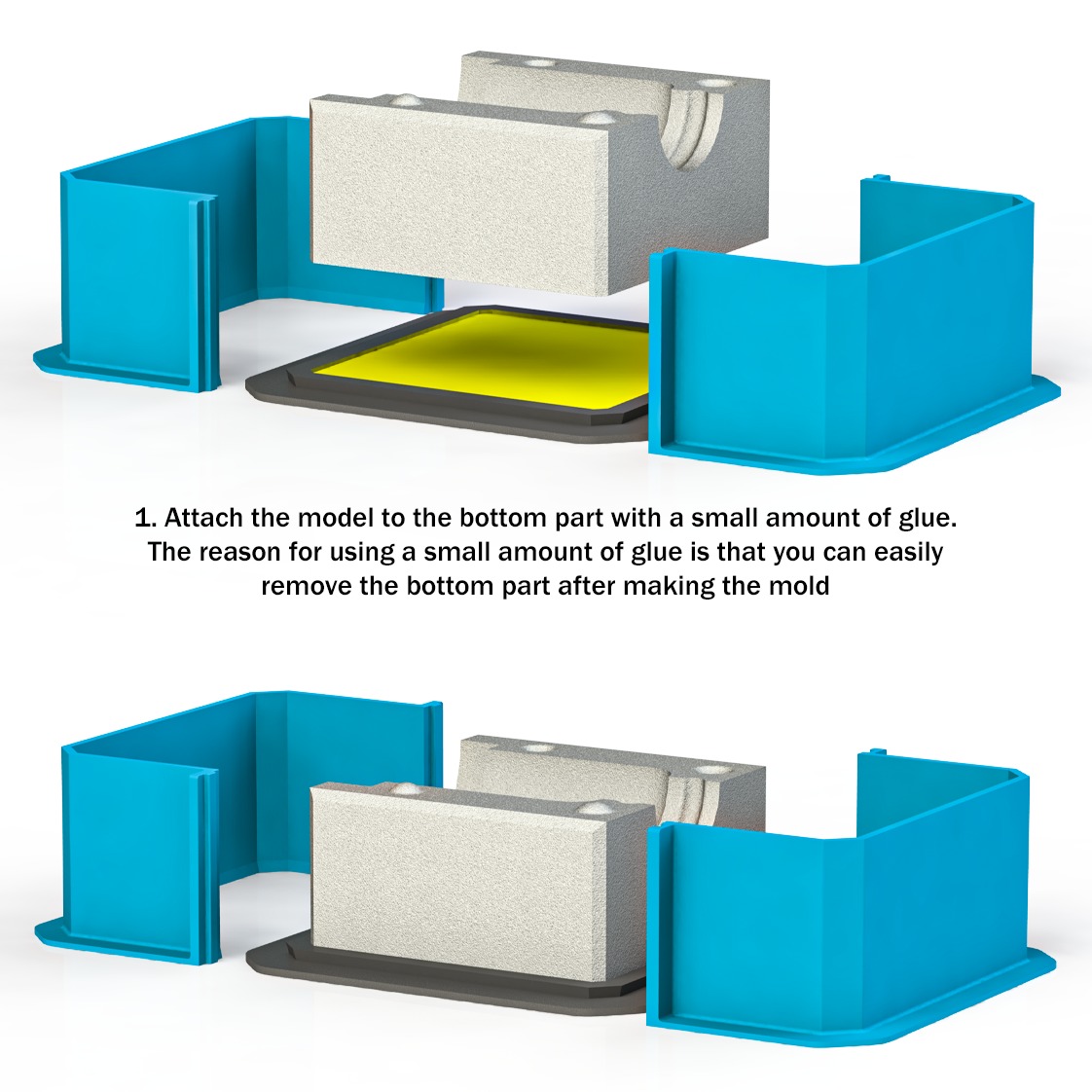 1. Attach the model to the bottom part with a small amount of glue. The reason for using a small amount of glue is that you can easily remove the bottom part after making the mold