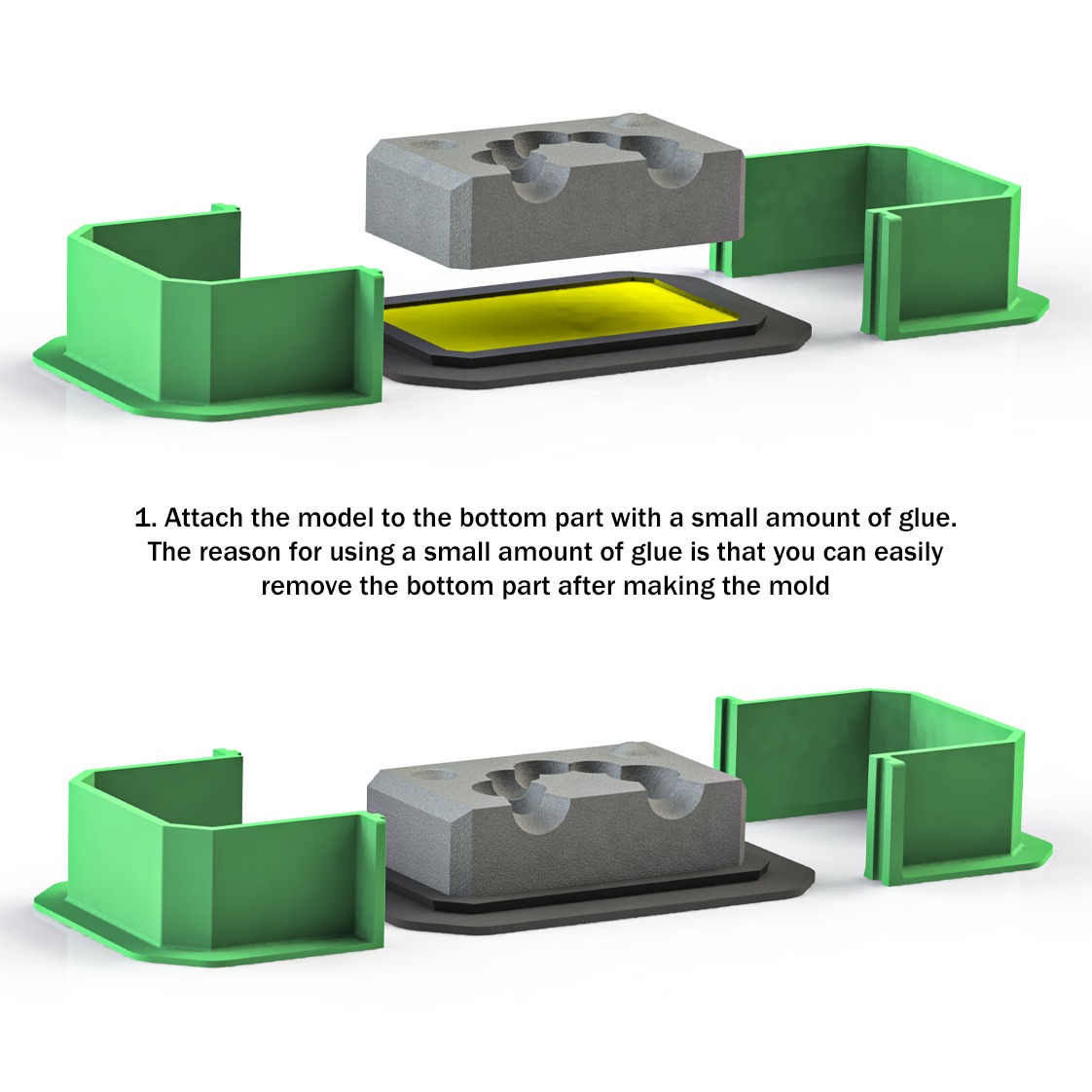 1. Attach the model to the bottom part with a small amount of glue. The reason for using a small amount of glue is that you can easily remove the bottom part after making the mold