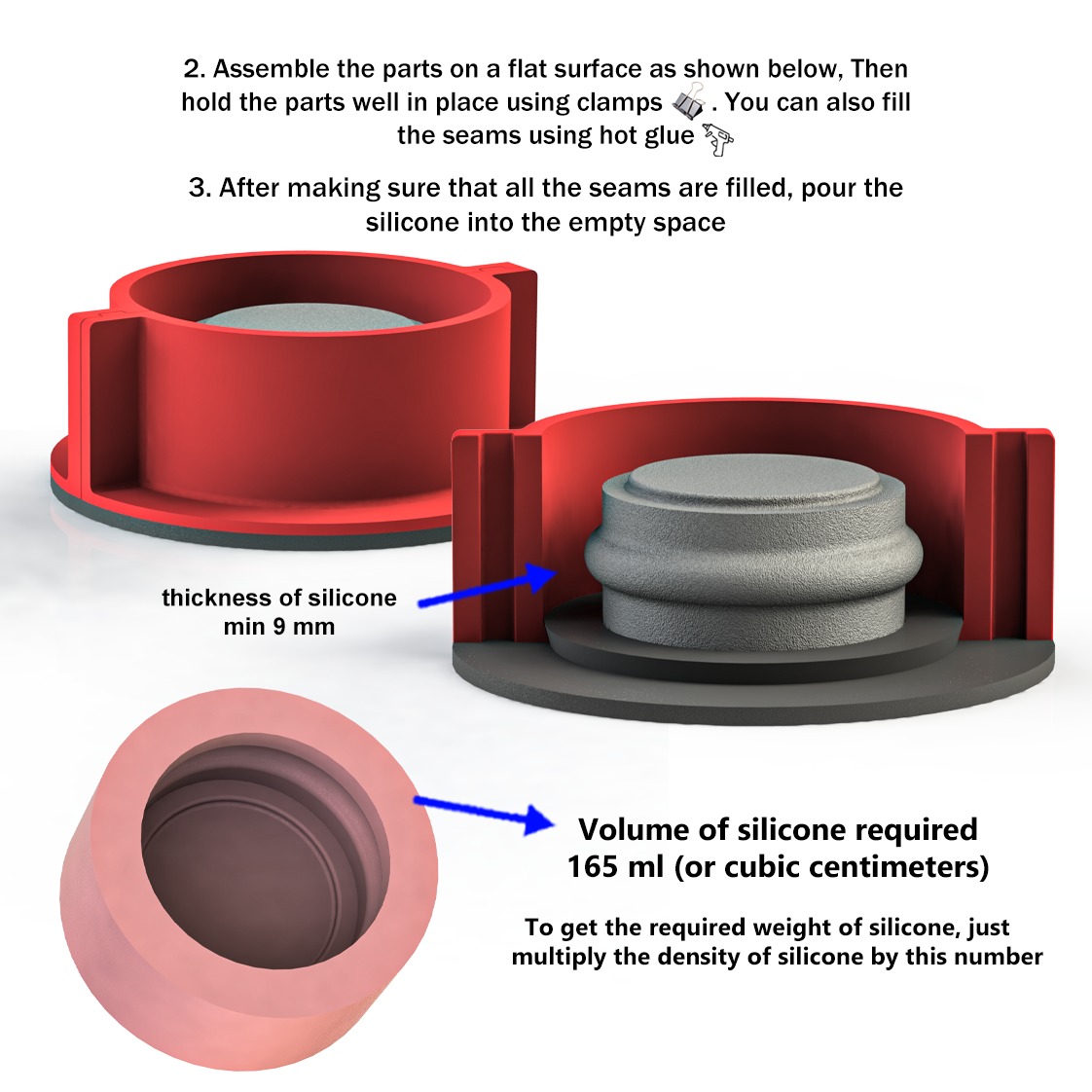 2. Assemble the parts on a flat surface as shown below, Then hold the parts well in place using clamps . You can also fill the seams using hot glue

3. After making sure that all the seams are filled, pour the silicone into the empty space

thickness of silicone
min 9 mm

Volume of silicone required
165 ml (or cubic centimeters)

To get the required weight of silicone, just multiply the density of silicone by this number