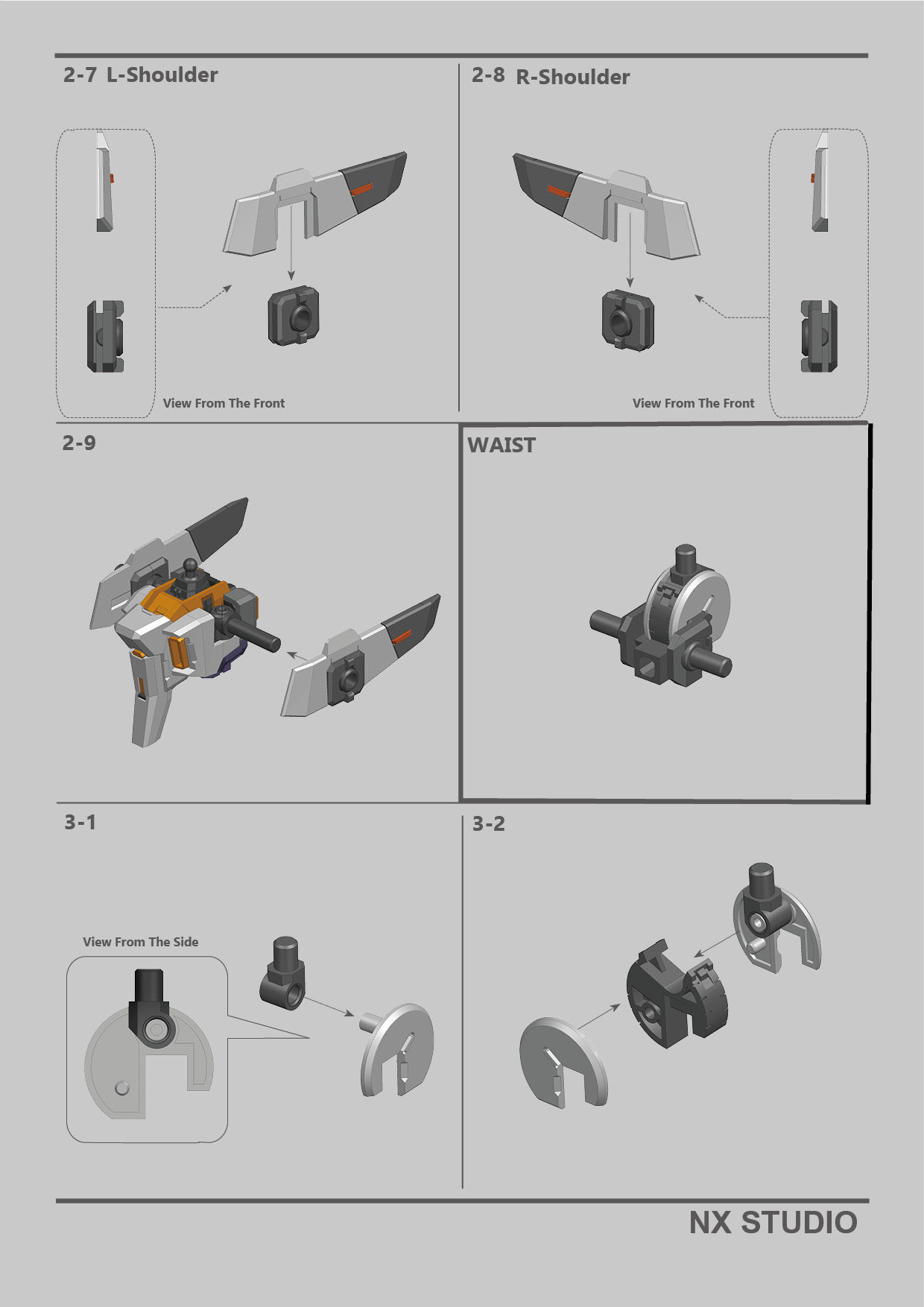 2-7 L-Shoulder

View From The Front

2-8 R-Shoulder

View From The Front

2-9

WAIST

3-1

View From The Side

3-2

NX STUDIO