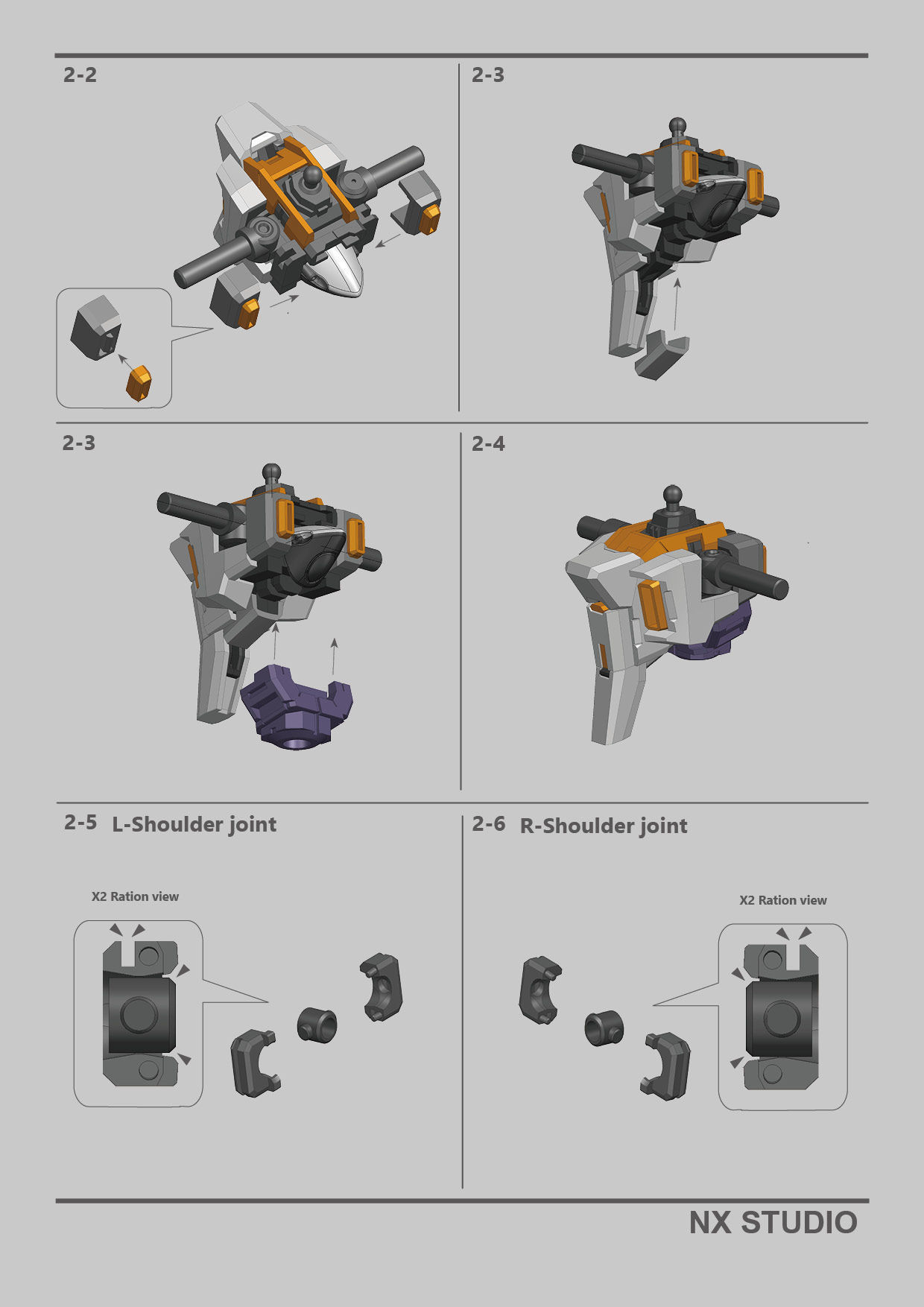 2-2

2-3

2-3

2-4

2-5 L-Shoulder joint

X2 Ration view

2-6 R-Shoulder joint

X2 Ration view

NX STUDIO