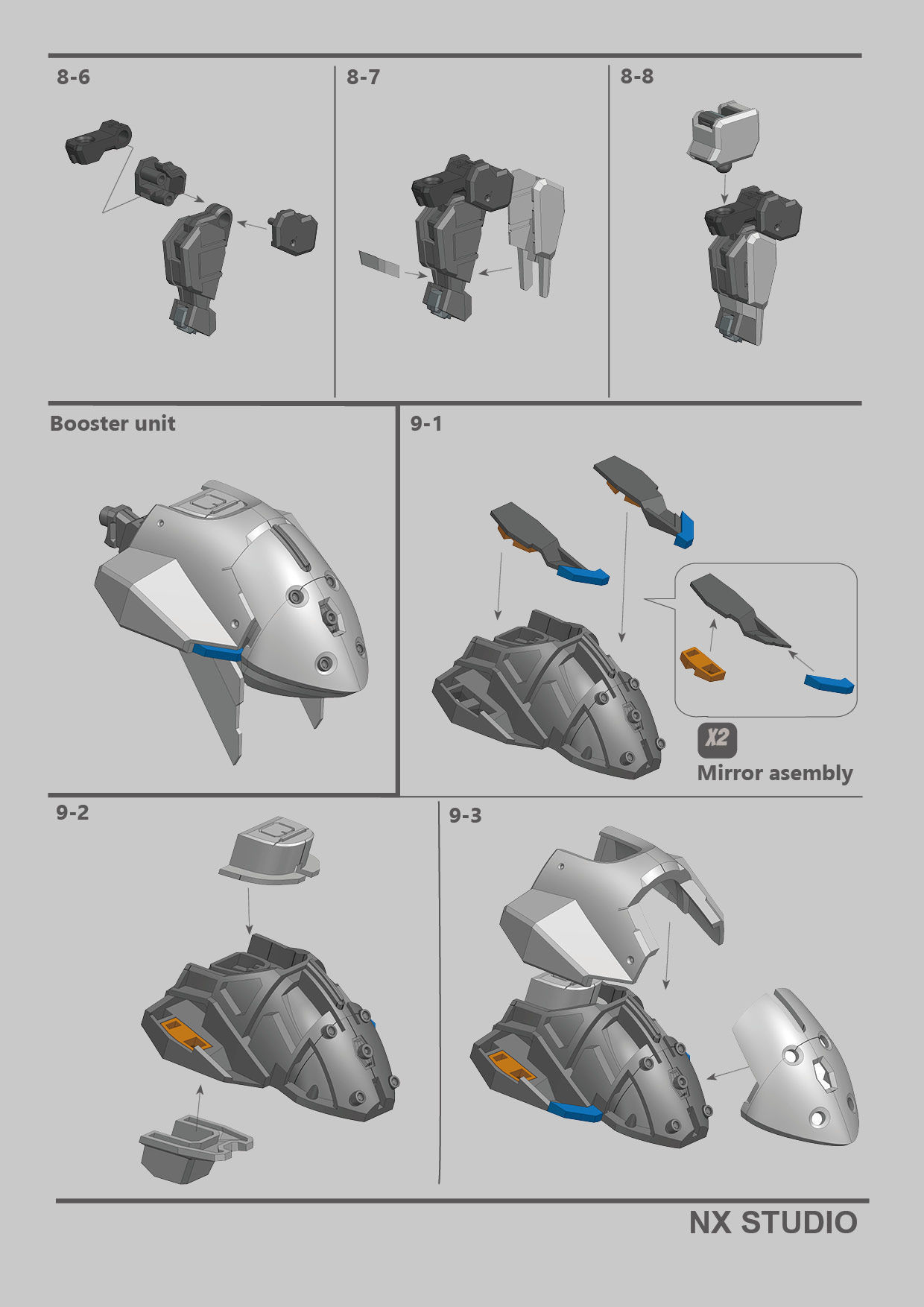 8-6

8-7

8-8

Booster unit

9-1

X2

Mirror asembly

9-2

9-3

NX STUDIO