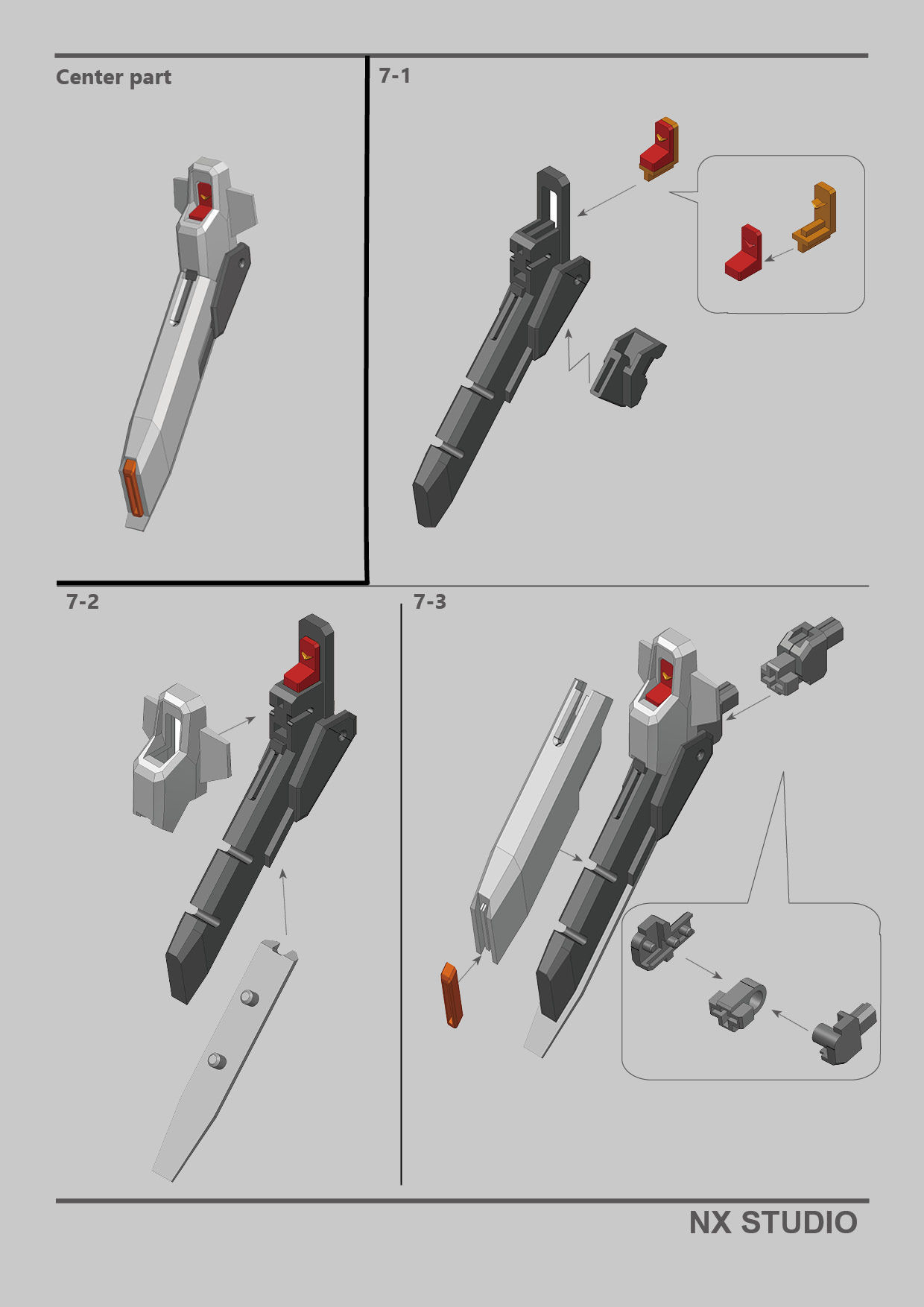 Center part

7-1

7-2

7-3

NX STUDIO