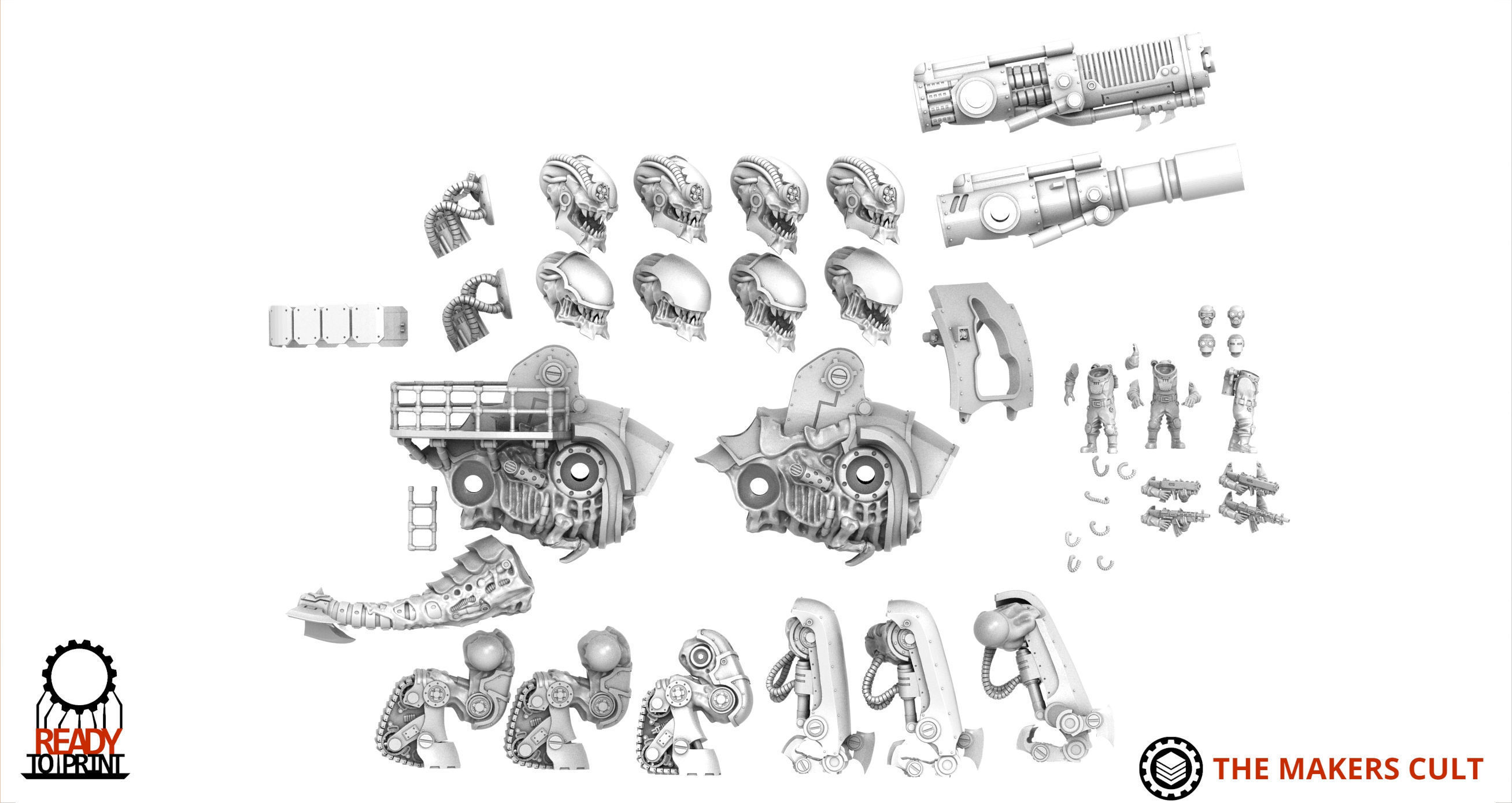 READY
TO PRINT

THE MAKERS CULT