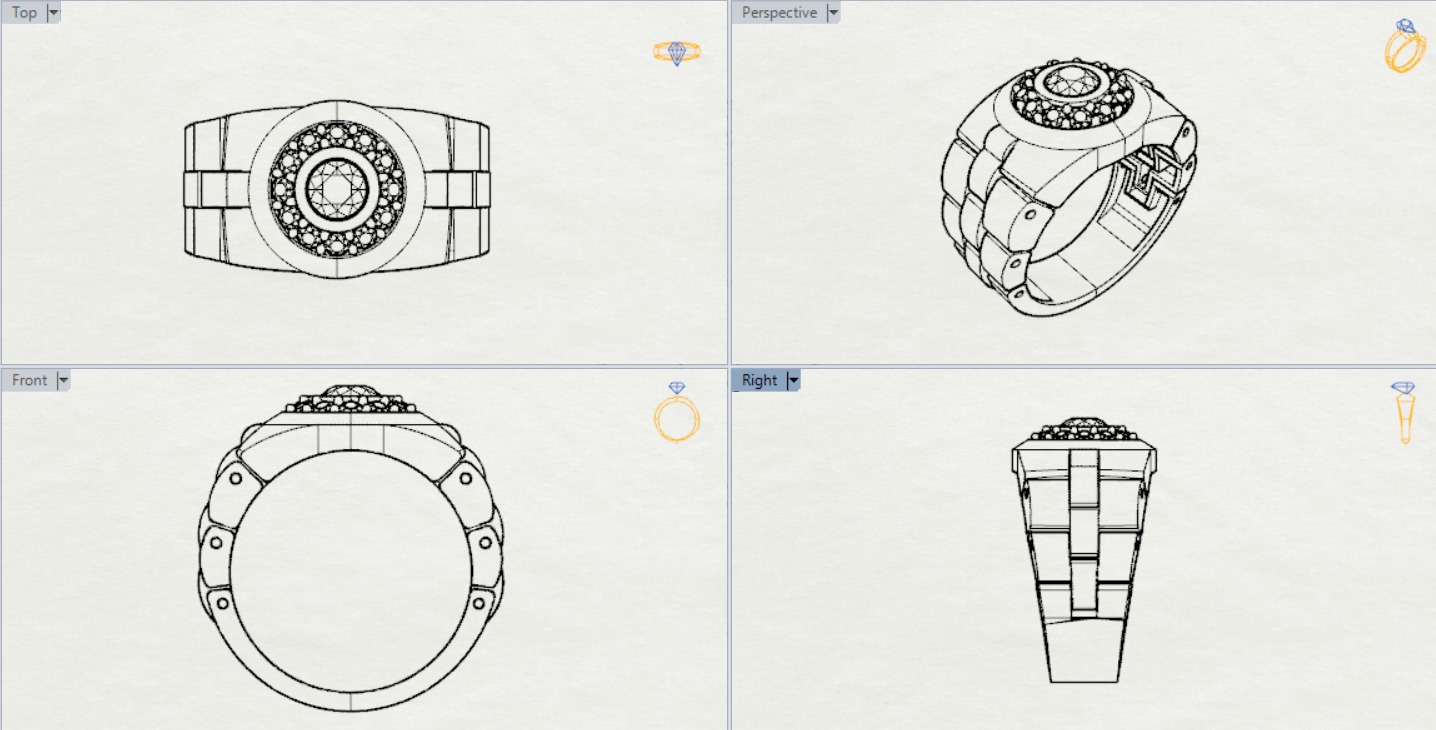 Top

Perspective

Front

Right