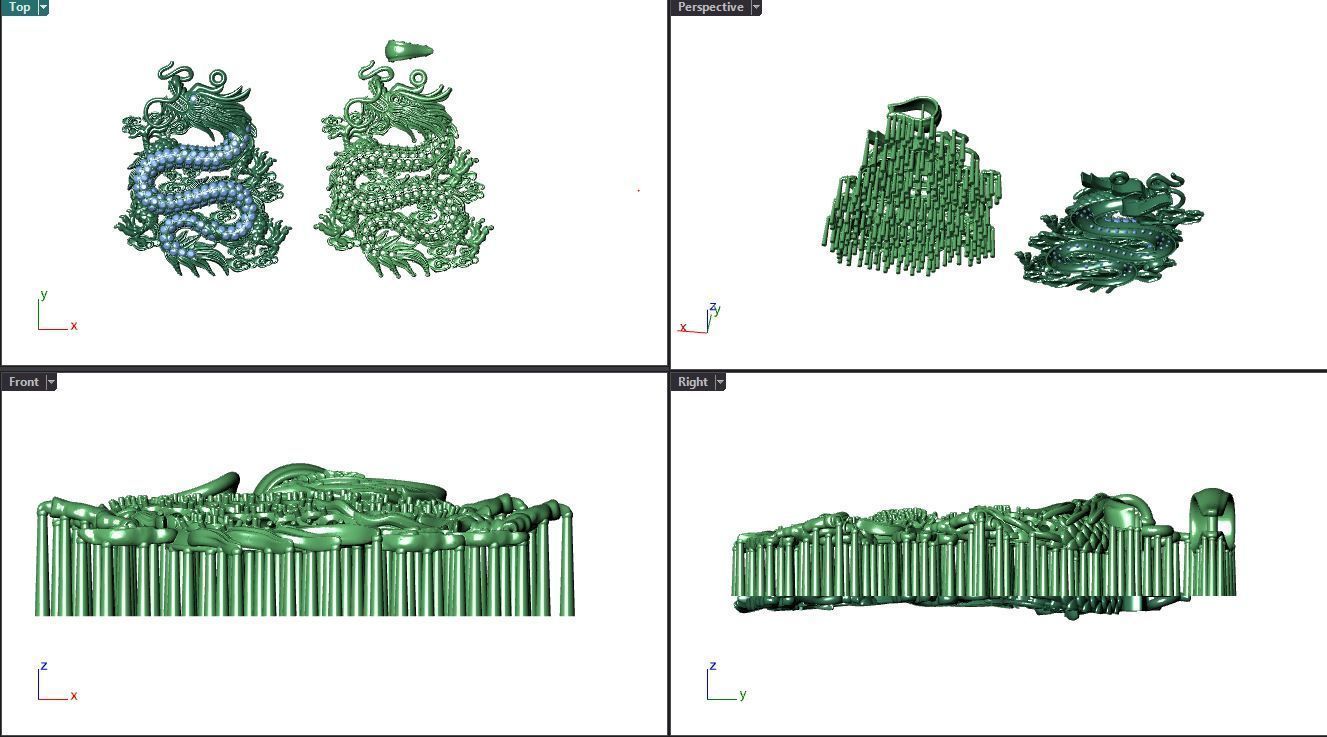 Top

y
x

Perspective

z
y
x

Front

z
x

Right

z
y