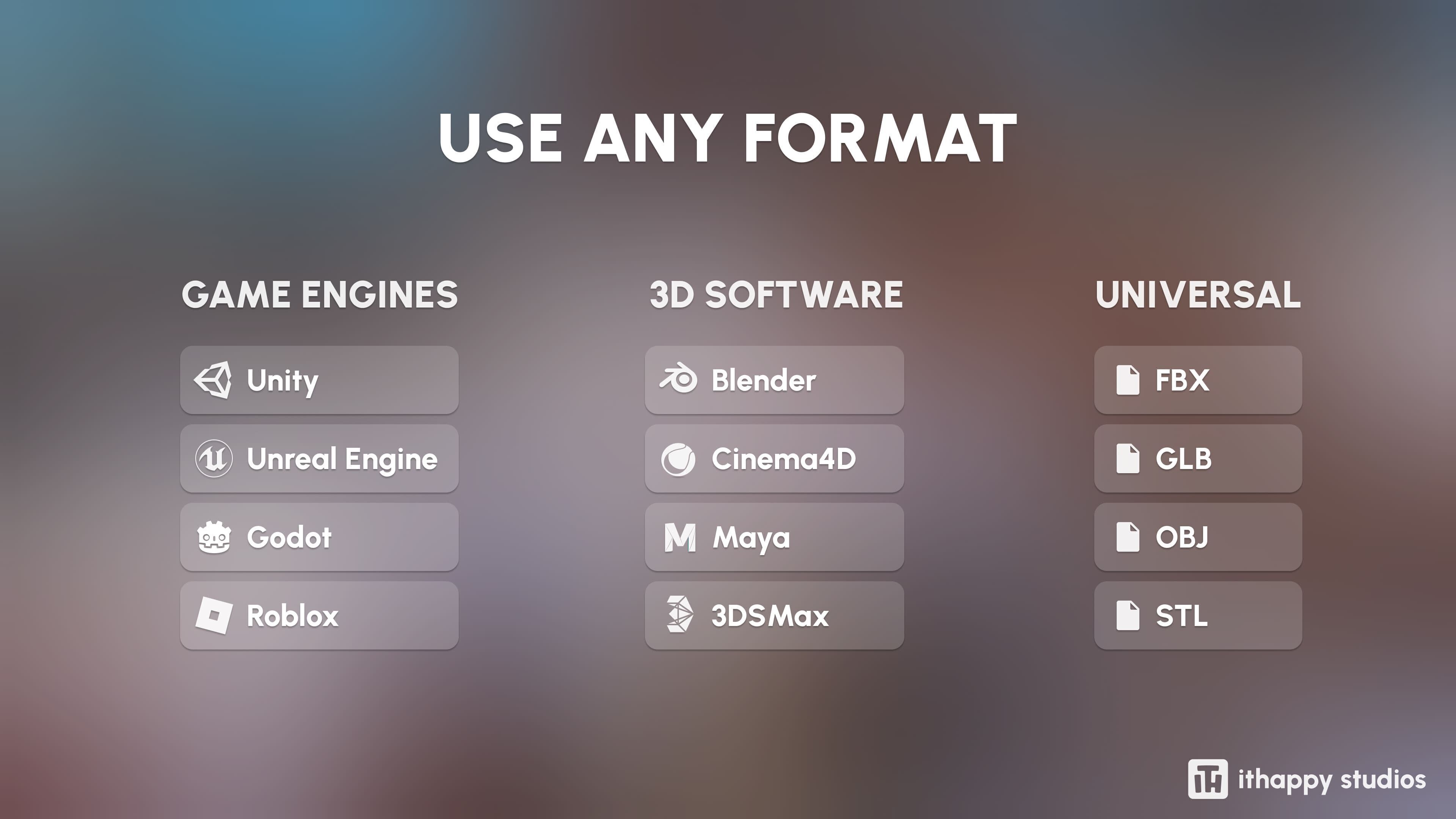 USE ANY FORMAT

GAME ENGINES

Unity

Unreal Engine

Godot

Roblox

3D SOFTWARE

Blender

Cinema4D

Maya

3DSMax

UNIVERSAL

FBX

GLB

OBJ

STL

ithappy studios