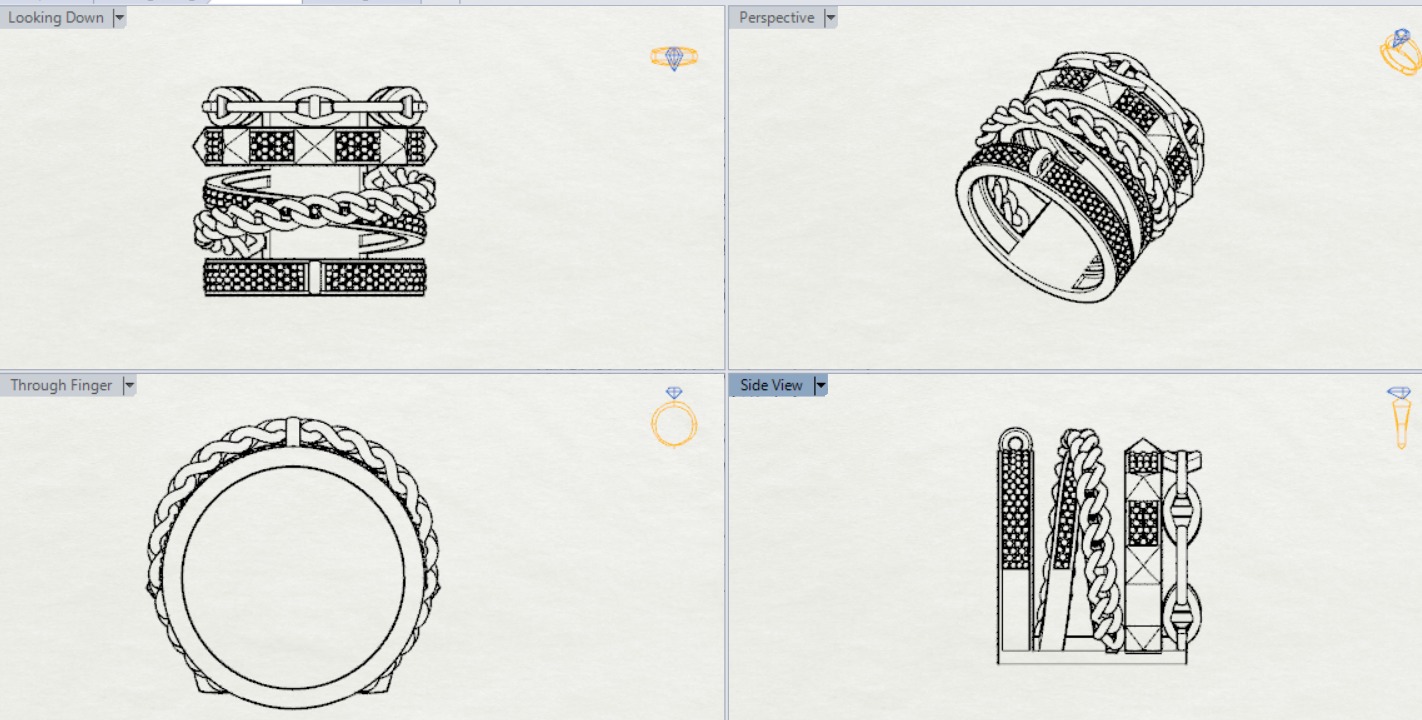 Looking Down

Perspective

Through Finger

Side View