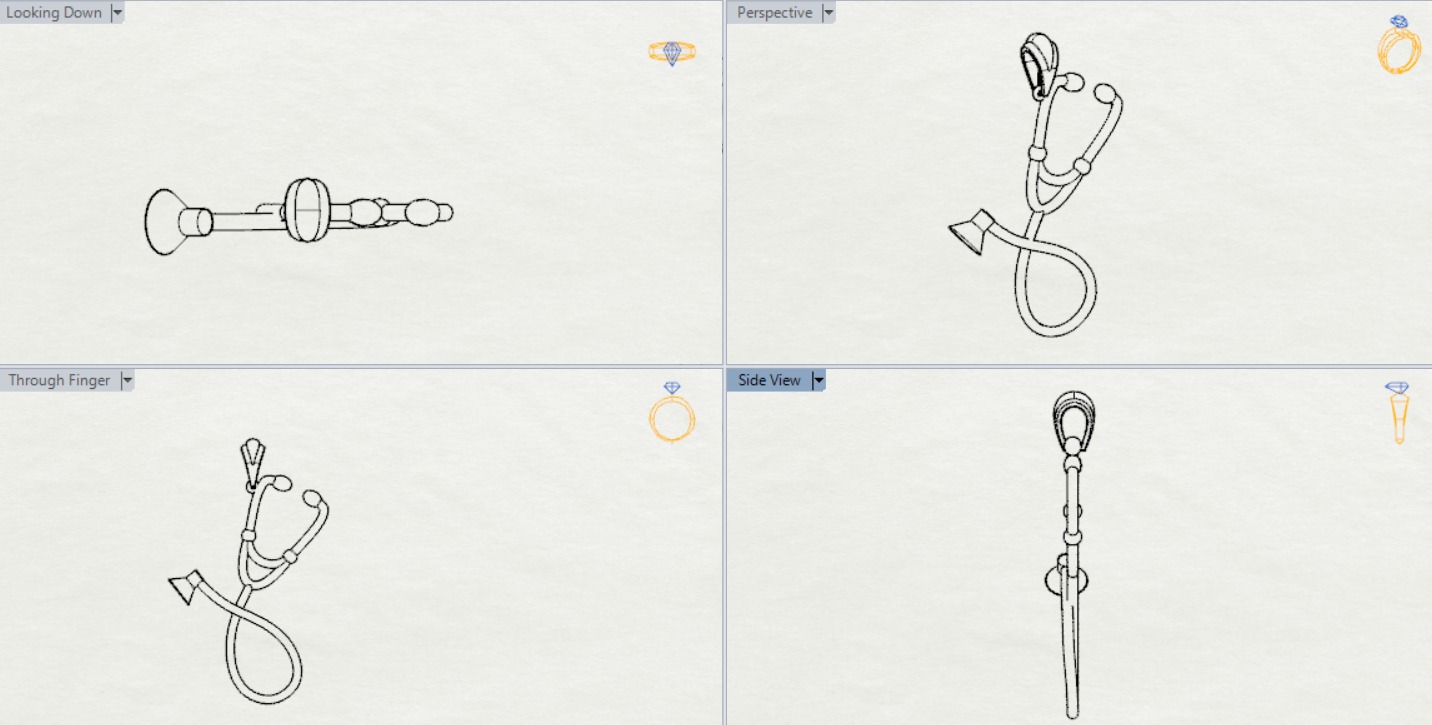 Looking Down

Perspective

Through Finger

Side View