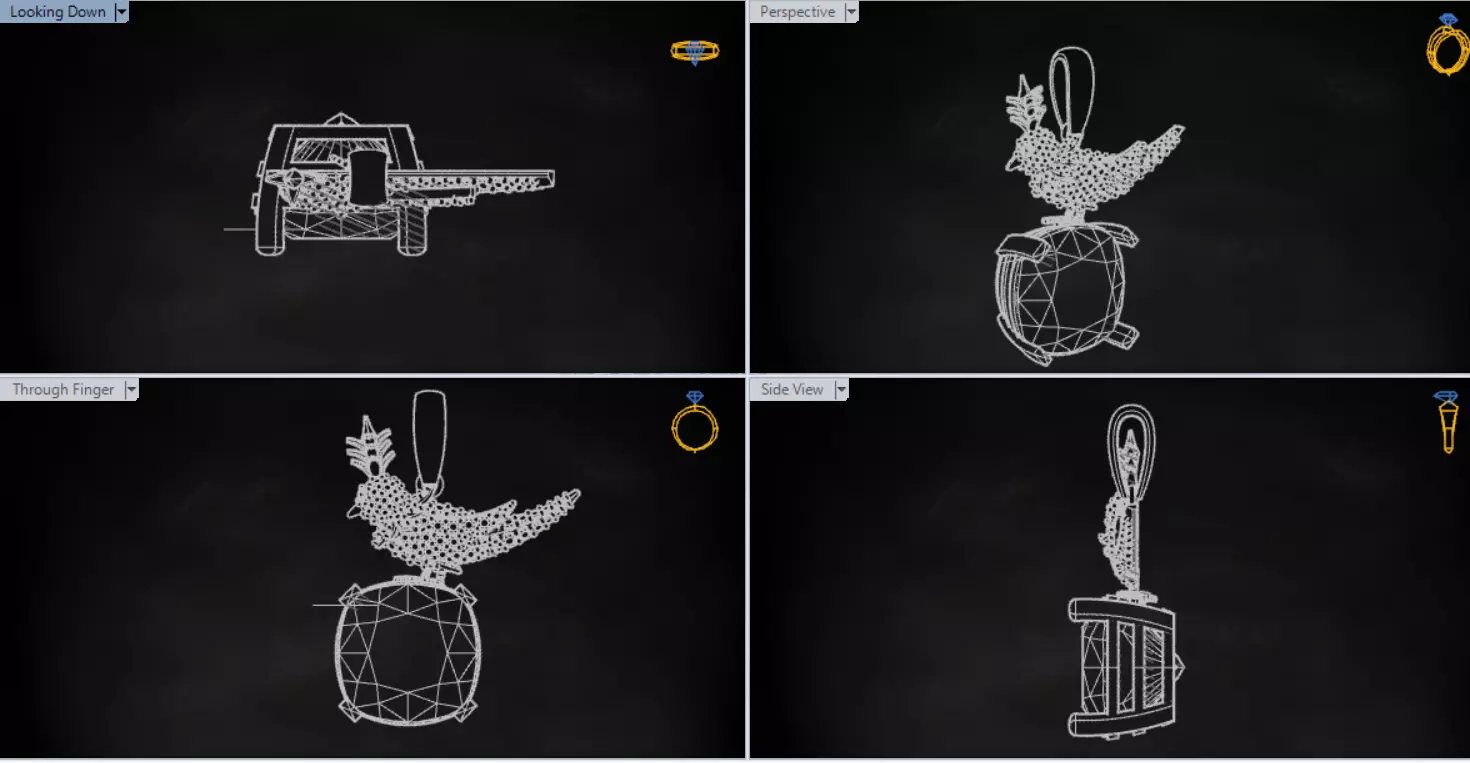 Looking Down

Perspective

Through Finger

Side View