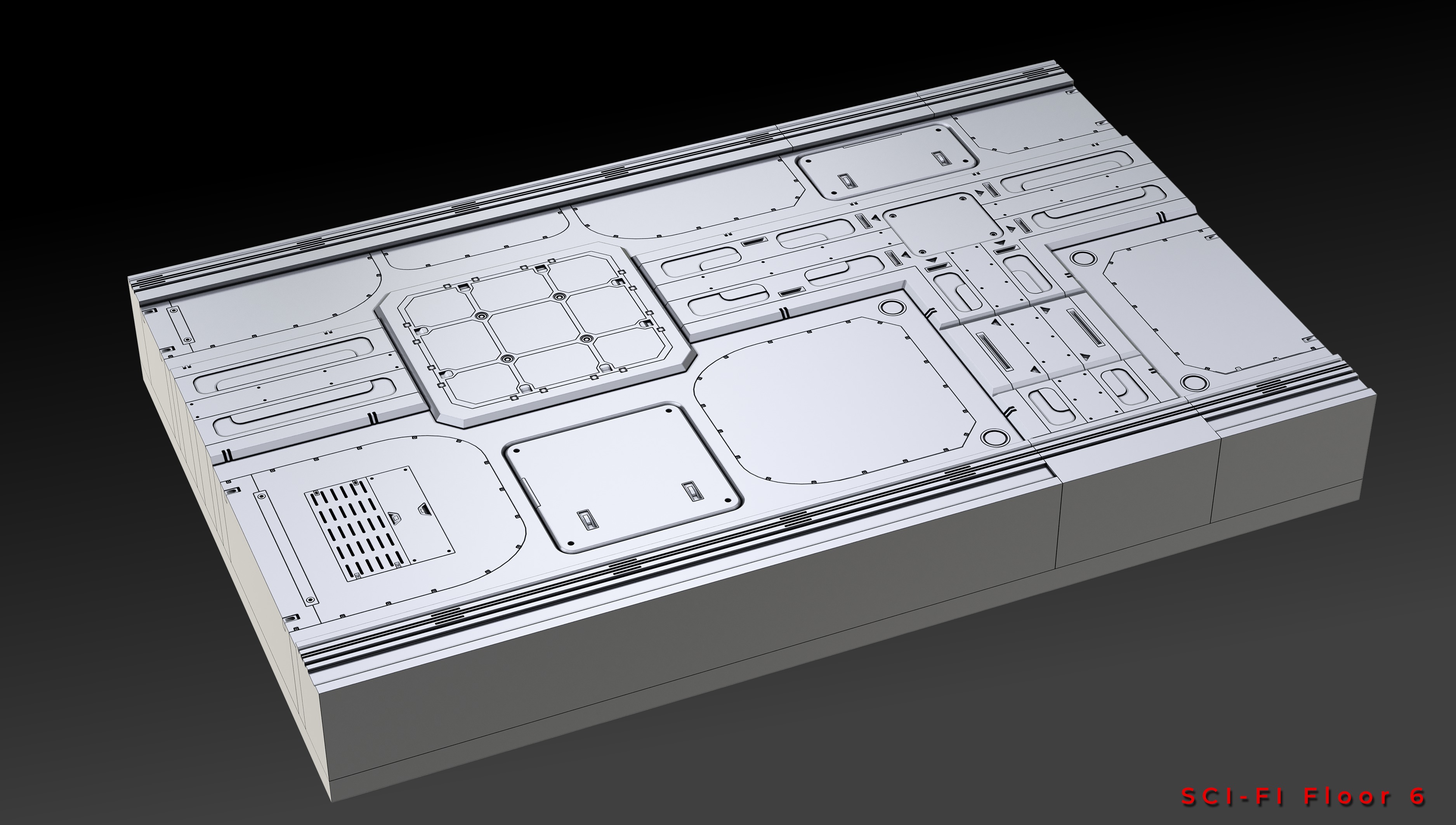 SCI-FI Floor 6