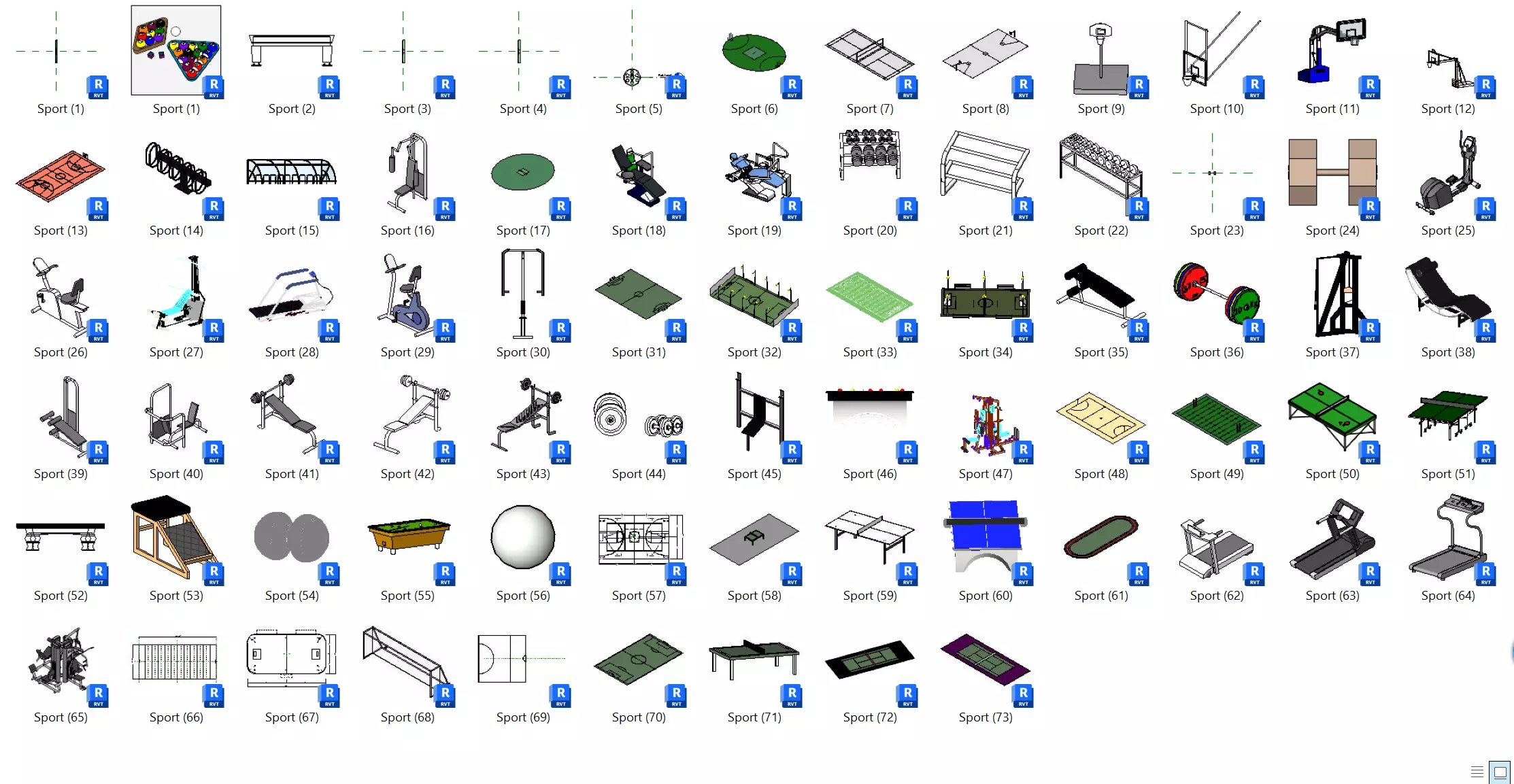 Sport (1) Sport (1) Sport (2) Sport (3) Sport (4) Sport (5) Sport (6) Sport (7) Sport (8) Sport (9) Sport (10) Sport (11) Sport (12)

Sport (13) Sport (14) Sport (15) Sport (16) Sport (17) Sport (18) Sport (19) Sport (20) Sport (21) Sport (22) Sport (23) Sport (24) Sport (25)

Sport (26) Sport (27) Sport (28) Sport (29) Sport (30) Sport (31) Sport (32) Sport (33) Sport (34) Sport (35) Sport (36) Sport (37) Sport (38)

Sport (39) Sport (40) Sport (41) Sport (42) Sport (43) Sport (44) Sport (45) Sport (46) Sport (47) Sport (48) Sport (49) Sport (50) Sport (51)

Sport (52) Sport (53) Sport (54) Sport (55) Sport (56) Sport (57) Sport (58) Sport (59) Sport (60) Sport (61) Sport (62) Sport (63) Sport (64)

Sport (65) Sport (66) Sport (67) Sport (68) Sport (69) Sport (70) Sport (71) Sport (72) Sport (73)