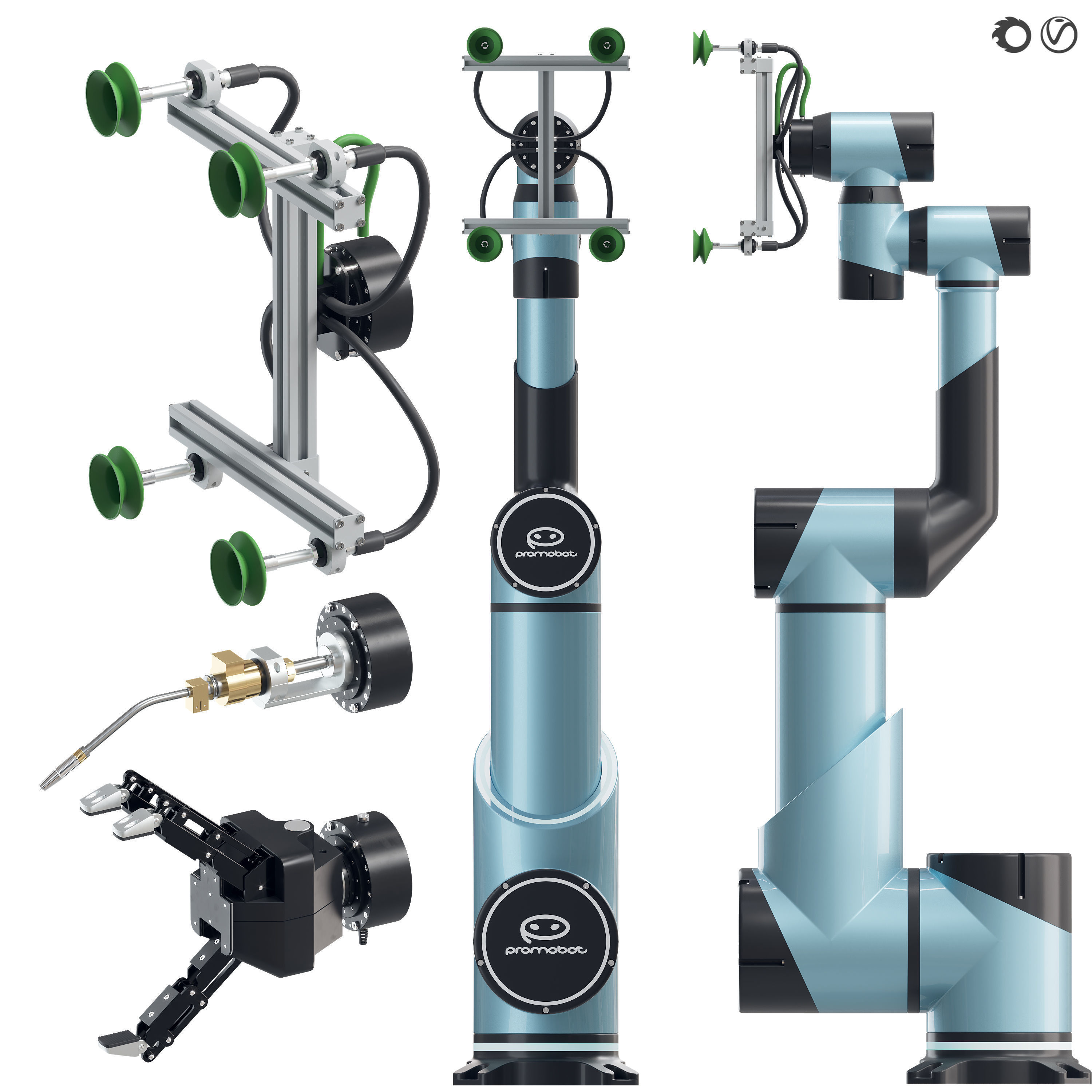 promobot

promobot