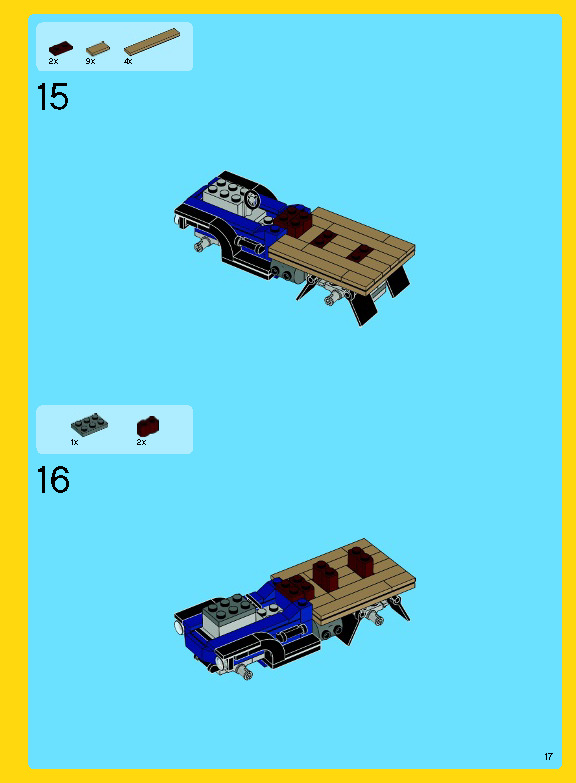 2x 9x 4x

15

1x 2x

16

17