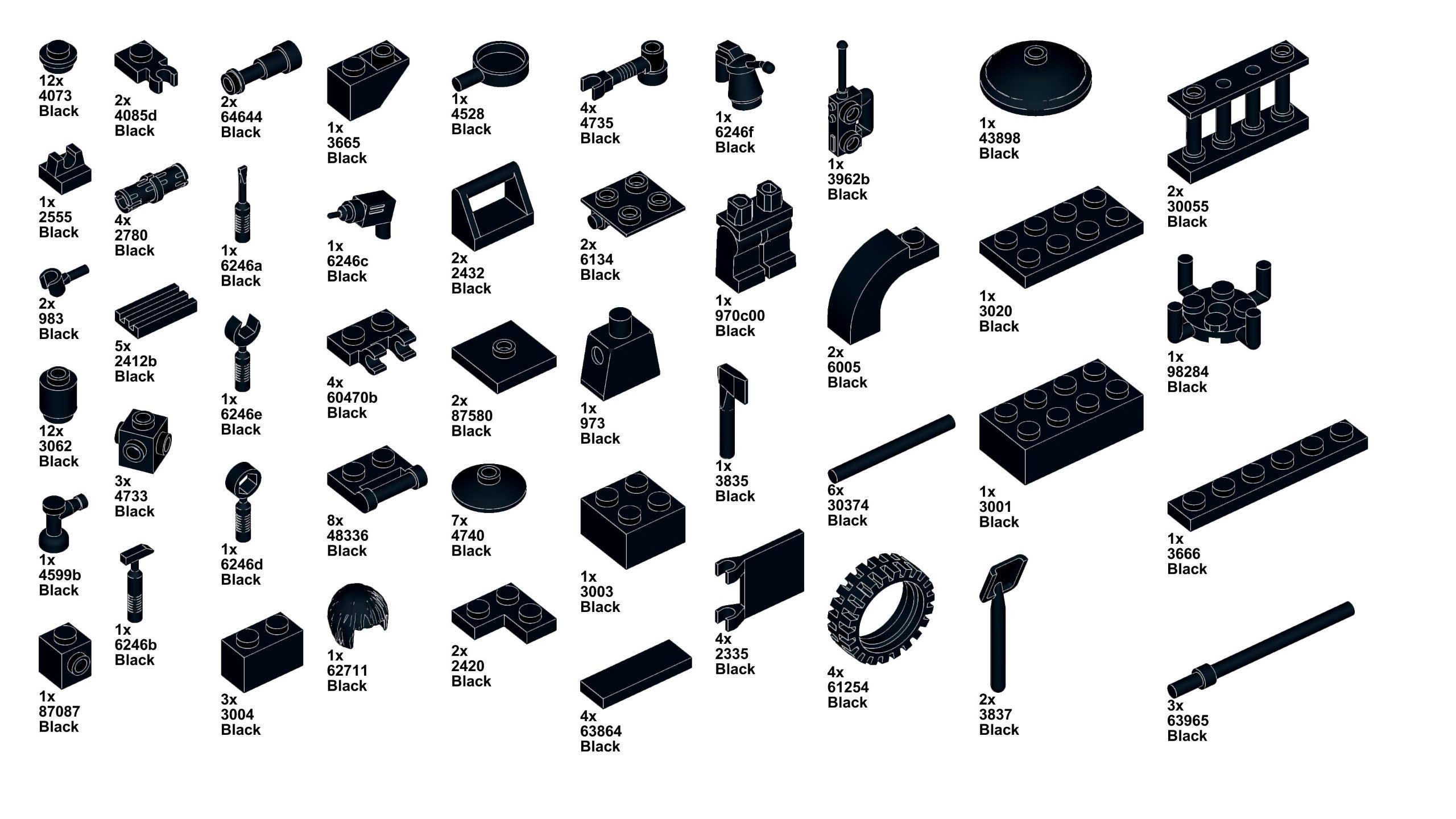 12x
4073
Black

1x
2555
Black

2x
983
Black

12x
3062
Black

1x
4599b
Black

1x
87087
Black

2x
4085d
Black

4x
2780
Black

5x
2412b
Black

3x
4733
Black

1x
6246b
Black

2x
64644
Black

1x
6246a
Black

1x
6246e
Black

1x
6246d
Black

3x
3004
Black

1x
3665
Black

1x
6246c
Black

4x
60470b
Black

8x
48336
Black

1x
62711
Black

1x
4528
Black

2x
2432
Black

2x
87580
Black

7x
4740
Black

2x
2420
Black

4x
4735
Black

2x
6134
Black

1x
973
Black

1x
3003
Black

4x
63864
Black

1x
6246f
Black

1x
970c00
Black

1x
3835
Black

4x
2335
Black

1x
3962b
Black

2x
6005
Black

6x
30374
Black

4x
61254
Black

1x
43898
Black

1x
3020
Black

1x
3001
Black

2x
3837
Black

2x
30055
Black

1x
98284
Black

1x
3666
Black

3x
63965
Black