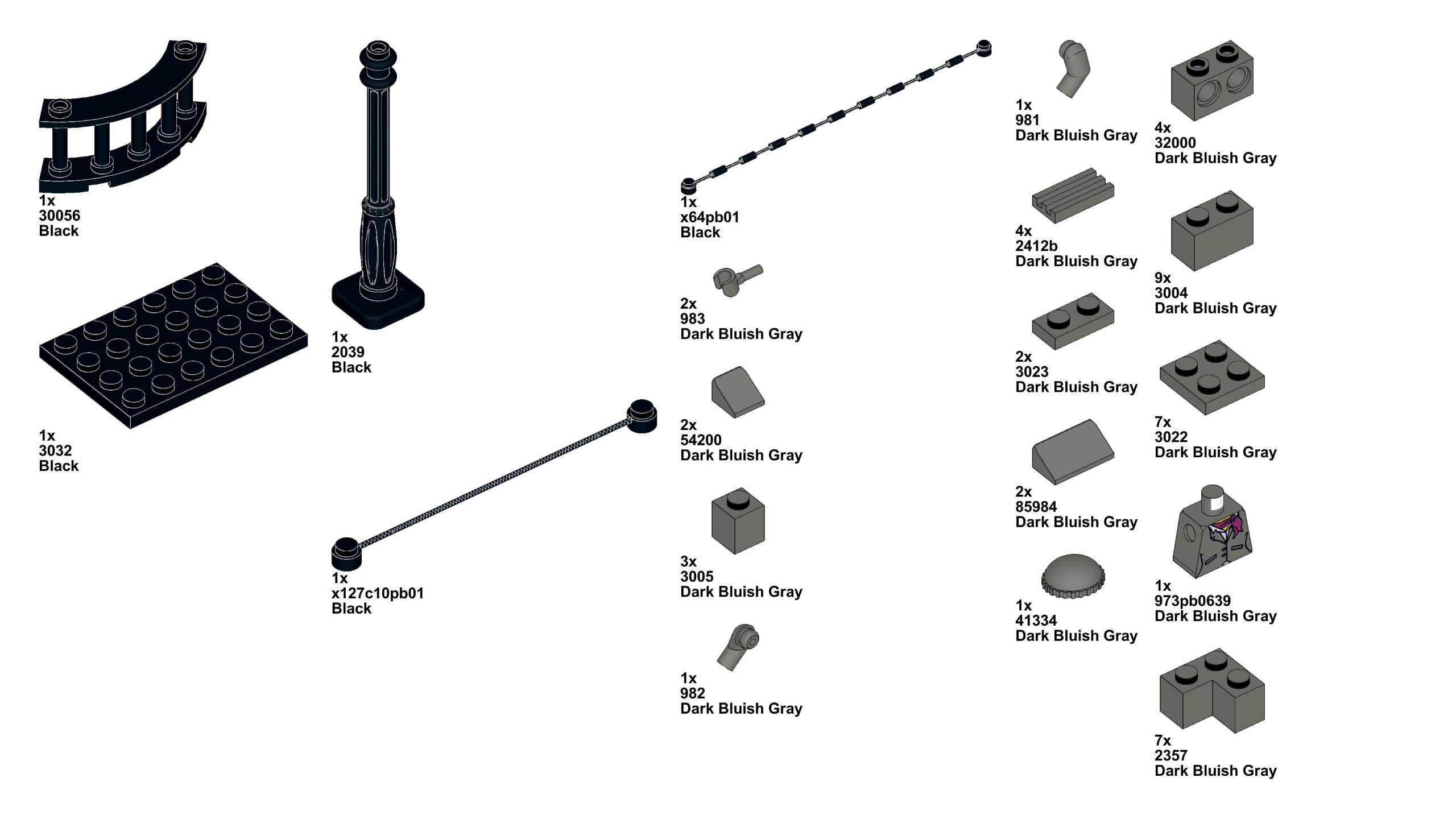 1x
30056
Black

1x
3032
Black

1x
2039
Black

1x
x127c10pb01
Black

1x
x64pb01
Black

2x
983
Dark Bluish Gray

2x
54200
Dark Bluish Gray

3x
3005
Dark Bluish Gray

1x
982
Dark Bluish Gray

1x
981
Dark Bluish Gray

4x
2412b
Dark Bluish Gray

2x
3023
Dark Bluish Gray

2x
85984
Dark Bluish Gray

1x
41334
Dark Bluish Gray

4x
32000
Dark Bluish Gray

9x
3004
Dark Bluish Gray

7x
3022
Dark Bluish Gray

1x
973pb0639
Dark Bluish Gray

7x
2357
Dark Bluish Gray