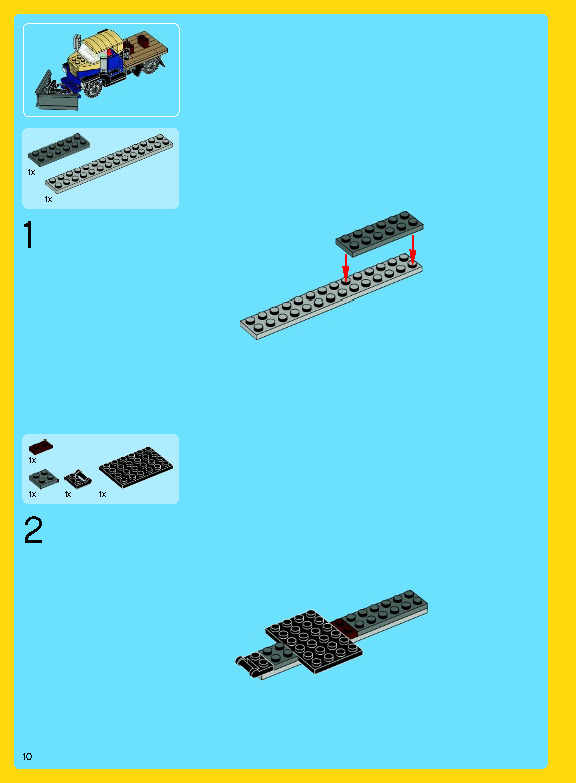 1x

1x

1

1x

1x

1x

1x

2

10