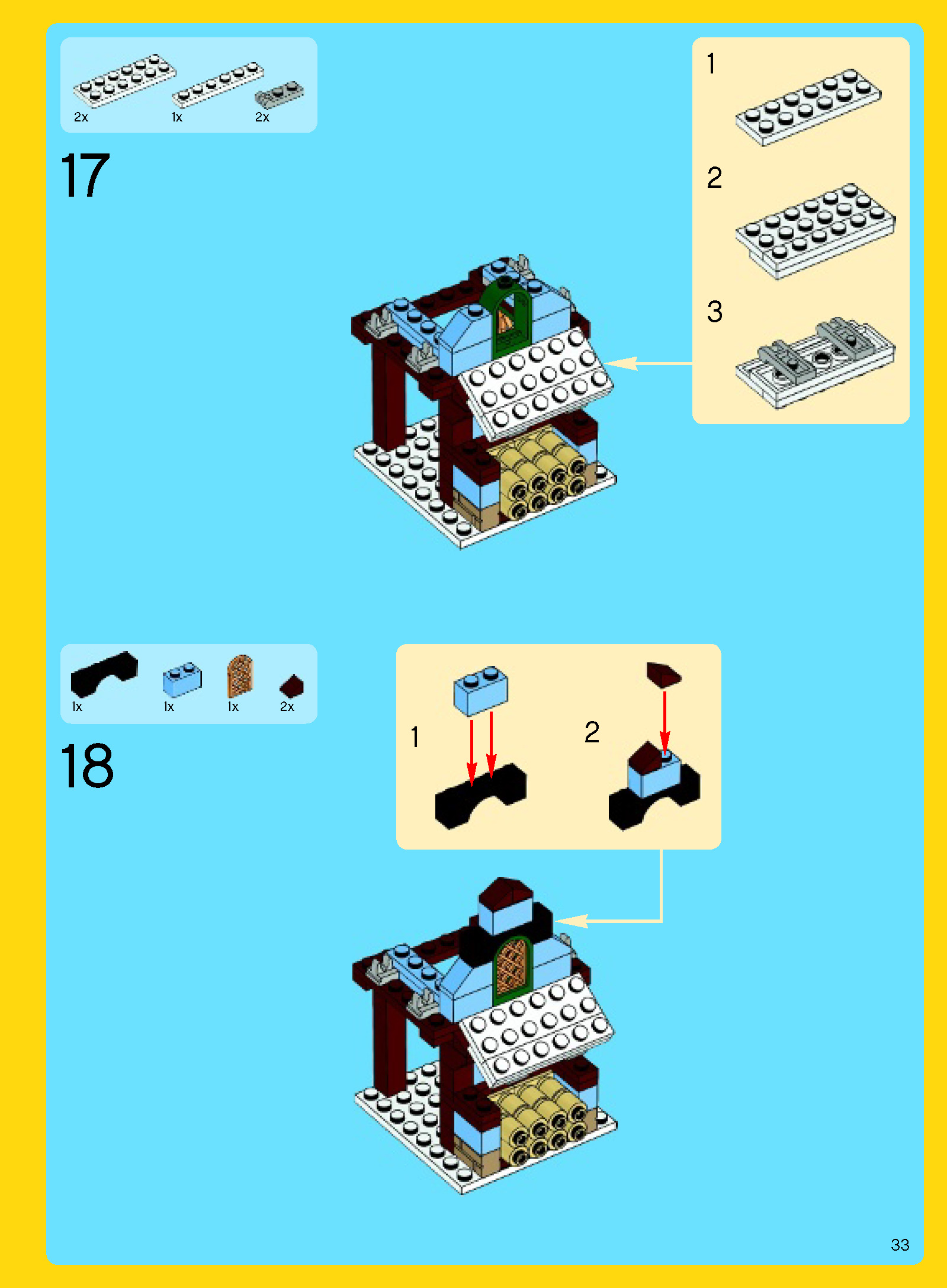 2x 1x 2x

17

1

2

3

1x 1x 1x 2x

18

1

2

33