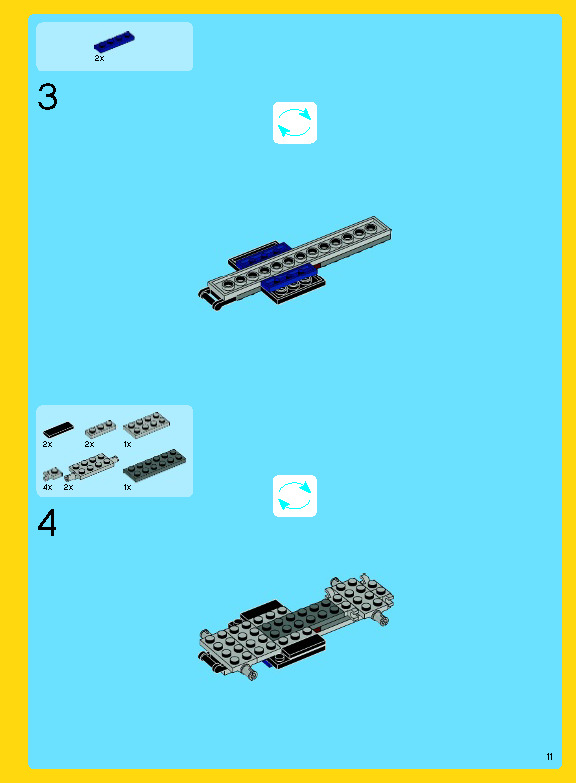 2x

3

2x 2x 1x
4x 2x 1x

4

11