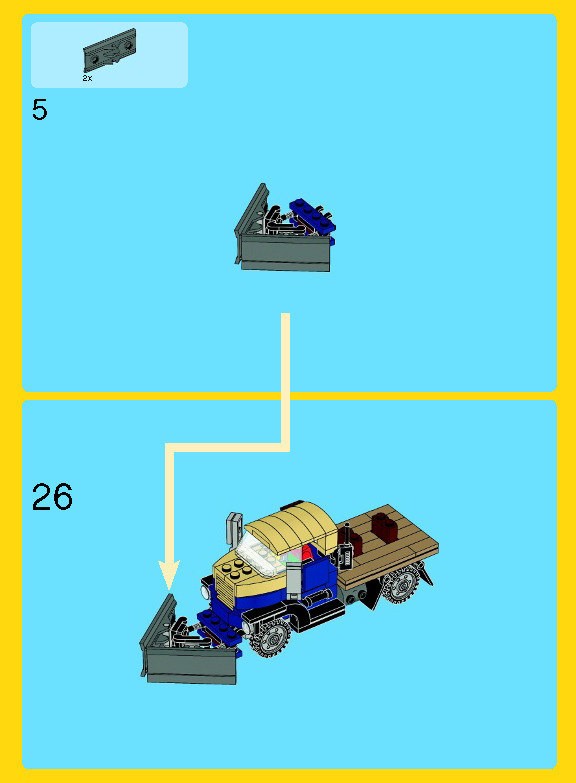 2x

5

26