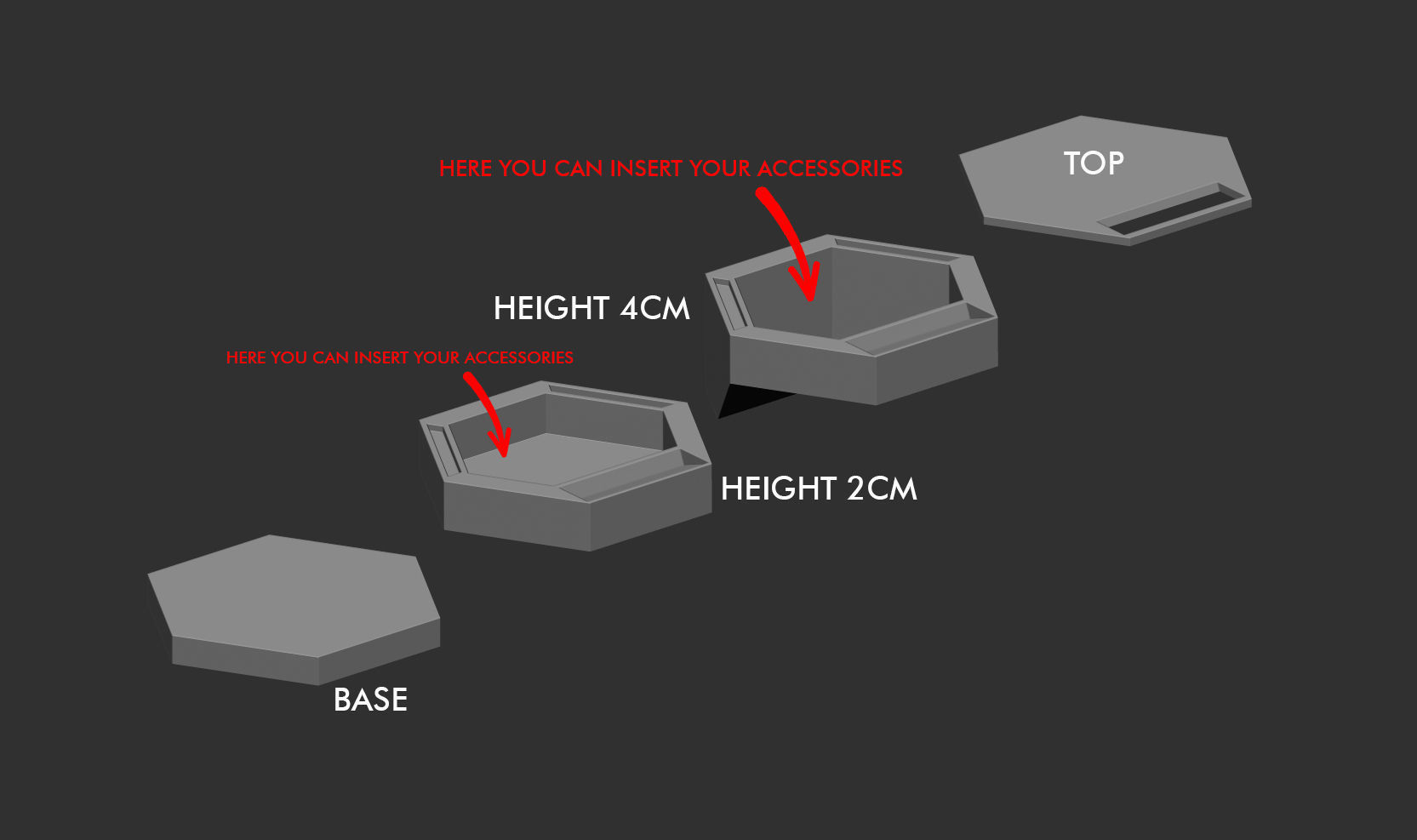 HERE YOU CAN INSERT YOUR ACCESSORIES

TOP

HEIGHT 4CM

HERE YOU CAN INSERT YOUR ACCESSORIES

HEIGHT 2CM

BASE