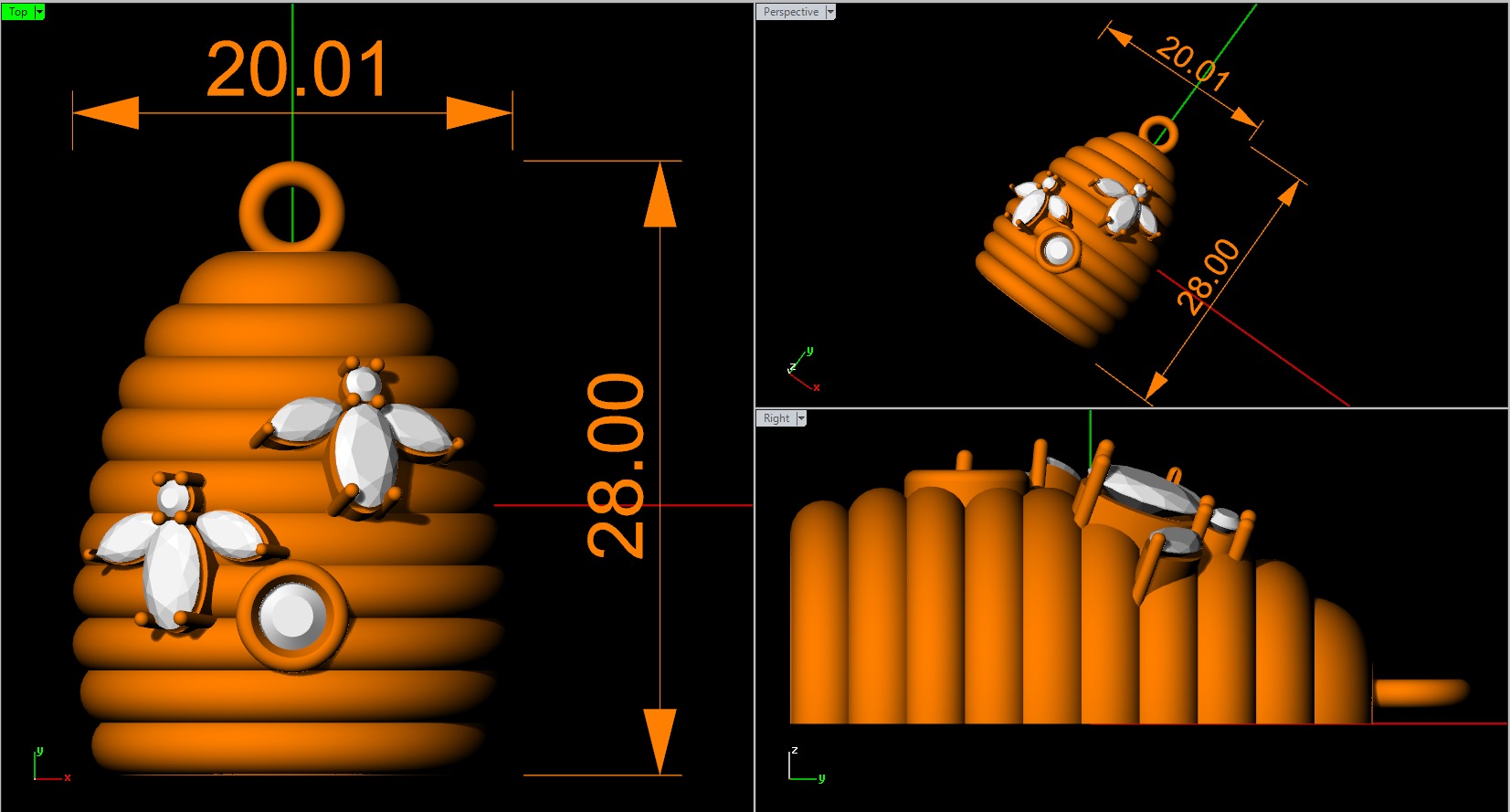 Top

20.01

28.00

y
x

Perspective

20.01

28.00

y
z
x

Right

z
y