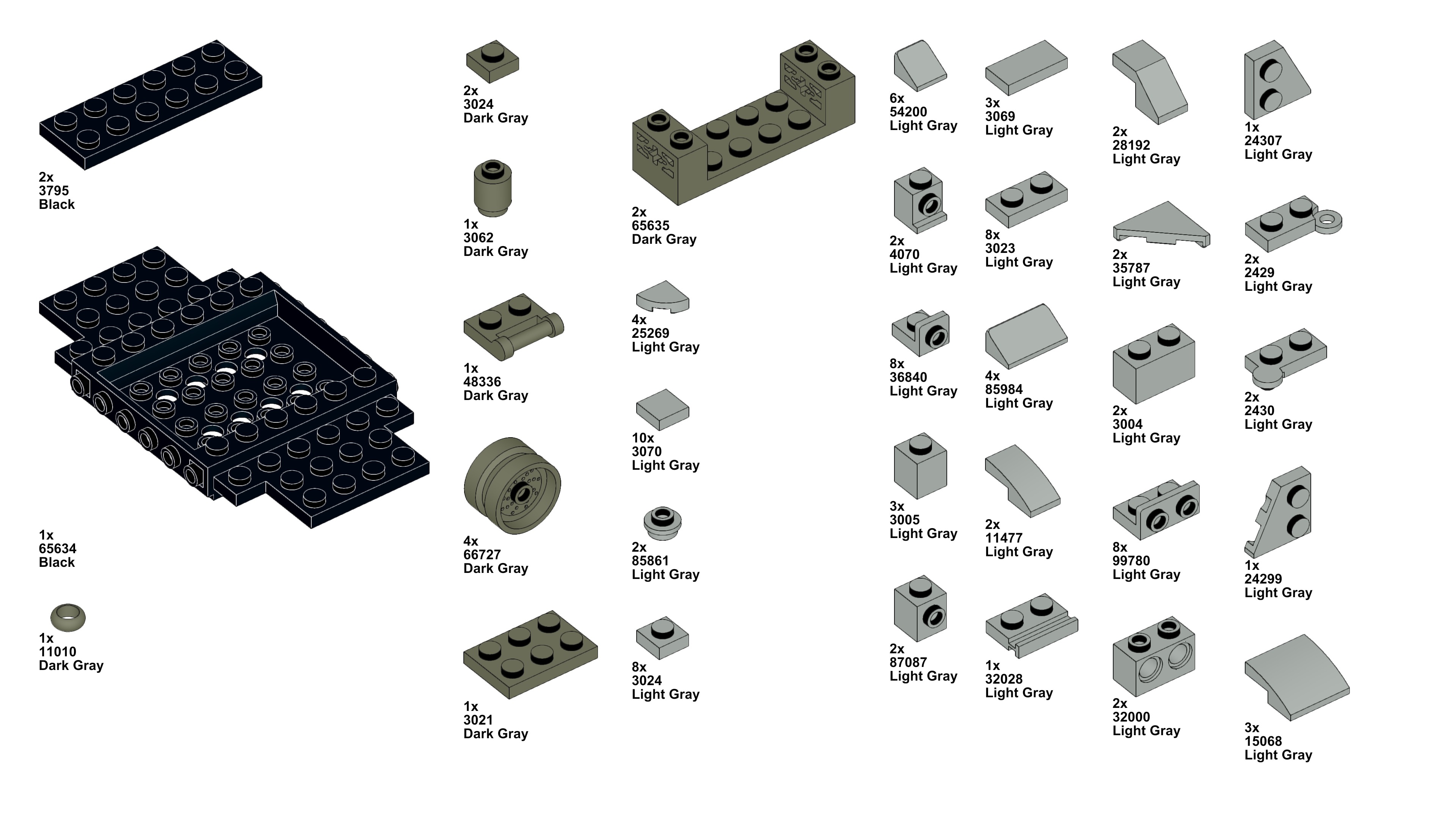 2x
3795
Black

1x
65634
Black

1x
11010
Dark Gray

2x
3024
Dark Gray

1x
3062
Dark Gray

1x
48336
Dark Gray

4x
66727
Dark Gray

1x
3021
Dark Gray

2x
65635
Dark Gray

4x
25269
Light Gray

10x
3070
Light Gray

2x
85861
Light Gray

8x
3024
Light Gray

6x
54200
Light Gray

2x
4070
Light Gray

8x
36840
Light Gray

3x
3005
Light Gray

2x
87087
Light Gray

3x
3069
Light Gray

8x
3023
Light Gray

4x
85984
Light Gray

2x
11477
Light Gray

1x
32028
Light Gray

2x
28192
Light Gray

2x
35787
Light Gray

2x
3004
Light Gray

8x
99780
Light Gray

2x
32000
Light Gray

1x
24307
Light Gray

2x
2429
Light Gray

2x
2430
Light Gray

1x
24299
Light Gray

3x
15068
Light Gray