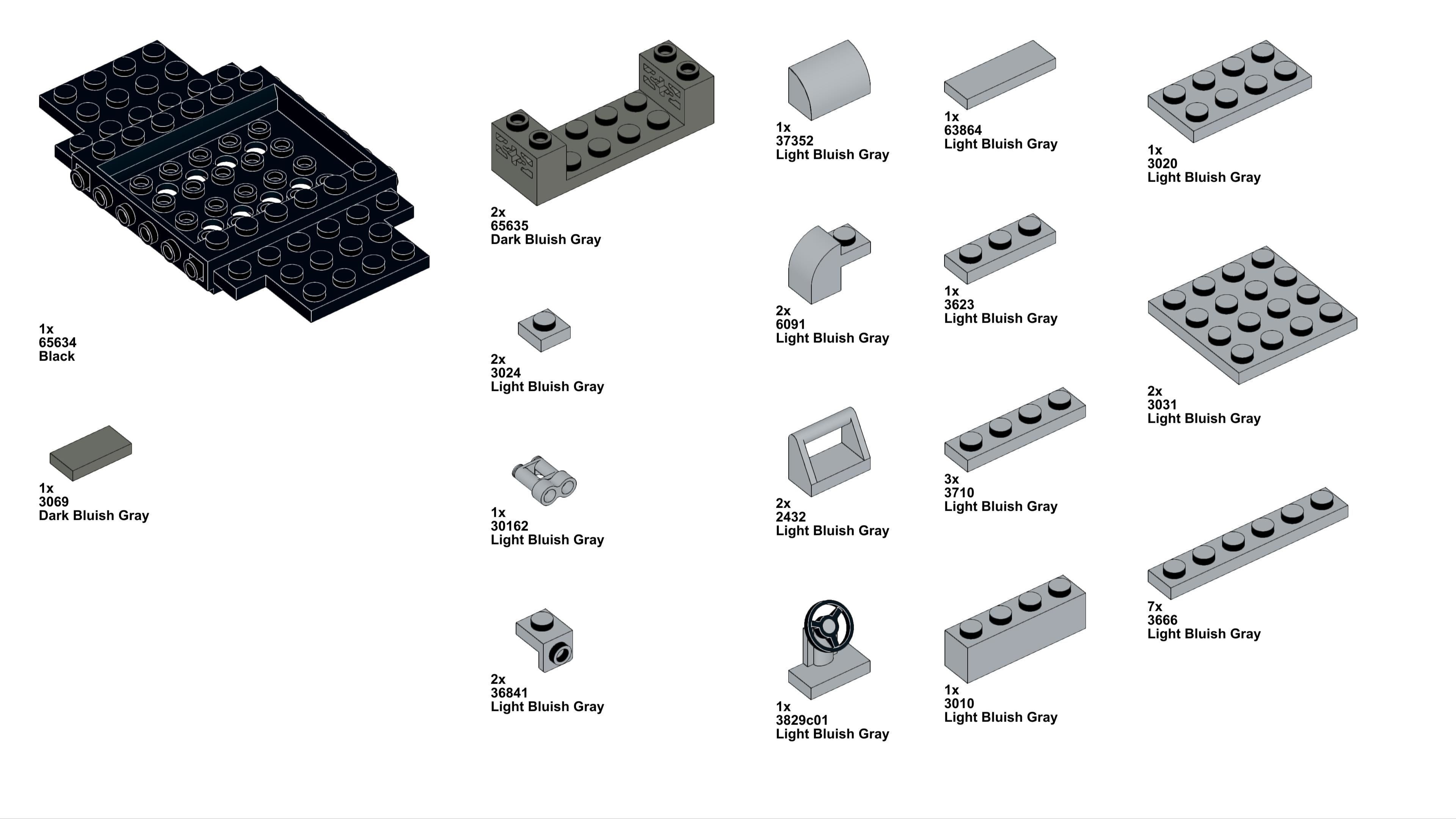 1x
65634
Black

1x
3069
Dark Bluish Gray

2x
65635
Dark Bluish Gray

2x
3024
Light Bluish Gray

1x
30162
Light Bluish Gray

2x
36841
Light Bluish Gray

1x
37352
Light Bluish Gray

2x
6091
Light Bluish Gray

2x
2432
Light Bluish Gray

1x
3829c01
Light Bluish Gray

1x
63864
Light Bluish Gray

1x
3623
Light Bluish Gray

3x
3710
Light Bluish Gray

1x
3010
Light Bluish Gray

1x
3020
Light Bluish Gray

2x
3031
Light Bluish Gray

7x
3666
Light Bluish Gray