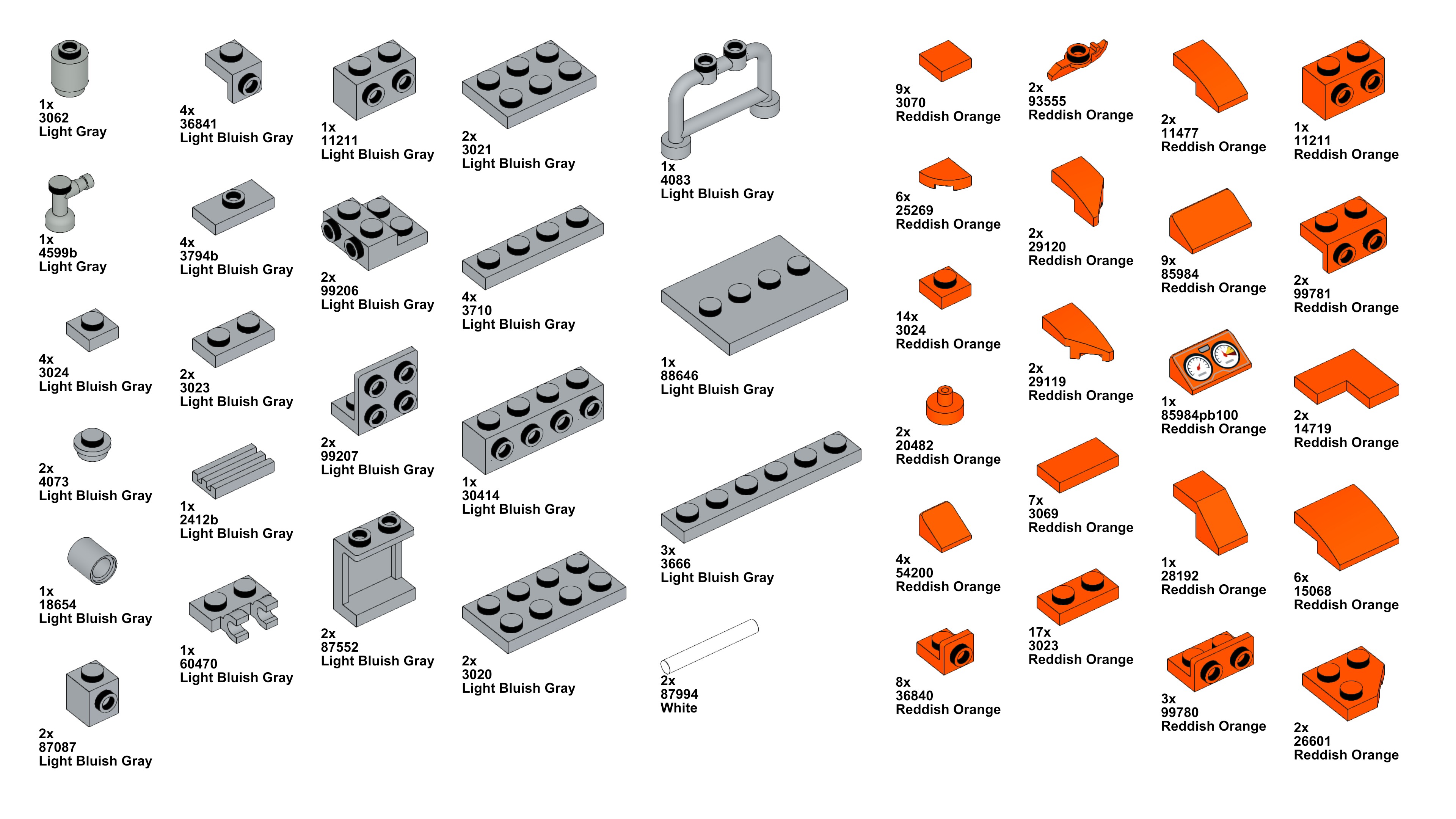 1x
3062
Light Gray

1x
4599b
Light Gray

4x
3024
Light Bluish Gray

2x
4073
Light Bluish Gray

1x
18654
Light Bluish Gray

2x
87087
Light Bluish Gray

4x
36841
Light Bluish Gray

4x
3794b
Light Bluish Gray

2x
3023
Light Bluish Gray

1x
2412b
Light Bluish Gray

1x
60470
Light Bluish Gray

1x
11211
Light Bluish Gray

2x
99206
Light Bluish Gray

2x
99207
Light Bluish Gray

2x
87552
Light Bluish Gray

2x
3021
Light Bluish Gray

4x
3710
Light Bluish Gray

1x
30414
Light Bluish Gray

2x
3020
Light Bluish Gray

1x
4083
Light Bluish Gray

1x
88646
Light Bluish Gray

3x
3666
Light Bluish Gray

2x
87994
White

9x
3070
Reddish Orange

6x
25269
Reddish Orange

14x
3024
Reddish Orange

2x
20482
Reddish Orange

4x
54200
Reddish Orange

8x
36840
Reddish Orange

2x
93555
Reddish Orange

2x
29120
Reddish Orange

2x
29119
Reddish Orange

7x
3069
Reddish Orange

17x
3023
Reddish Orange

2x
11477
Reddish Orange

9x
85984
Reddish Orange

1x
85984pb100
Reddish Orange

1x
28192
Reddish Orange

3x
99780
Reddish Orange

1x
11211
Reddish Orange

2x
99781
Reddish Orange

2x
14719
Reddish Orange

6x
15068
Reddish Orange

2x
26601
Reddish Orange