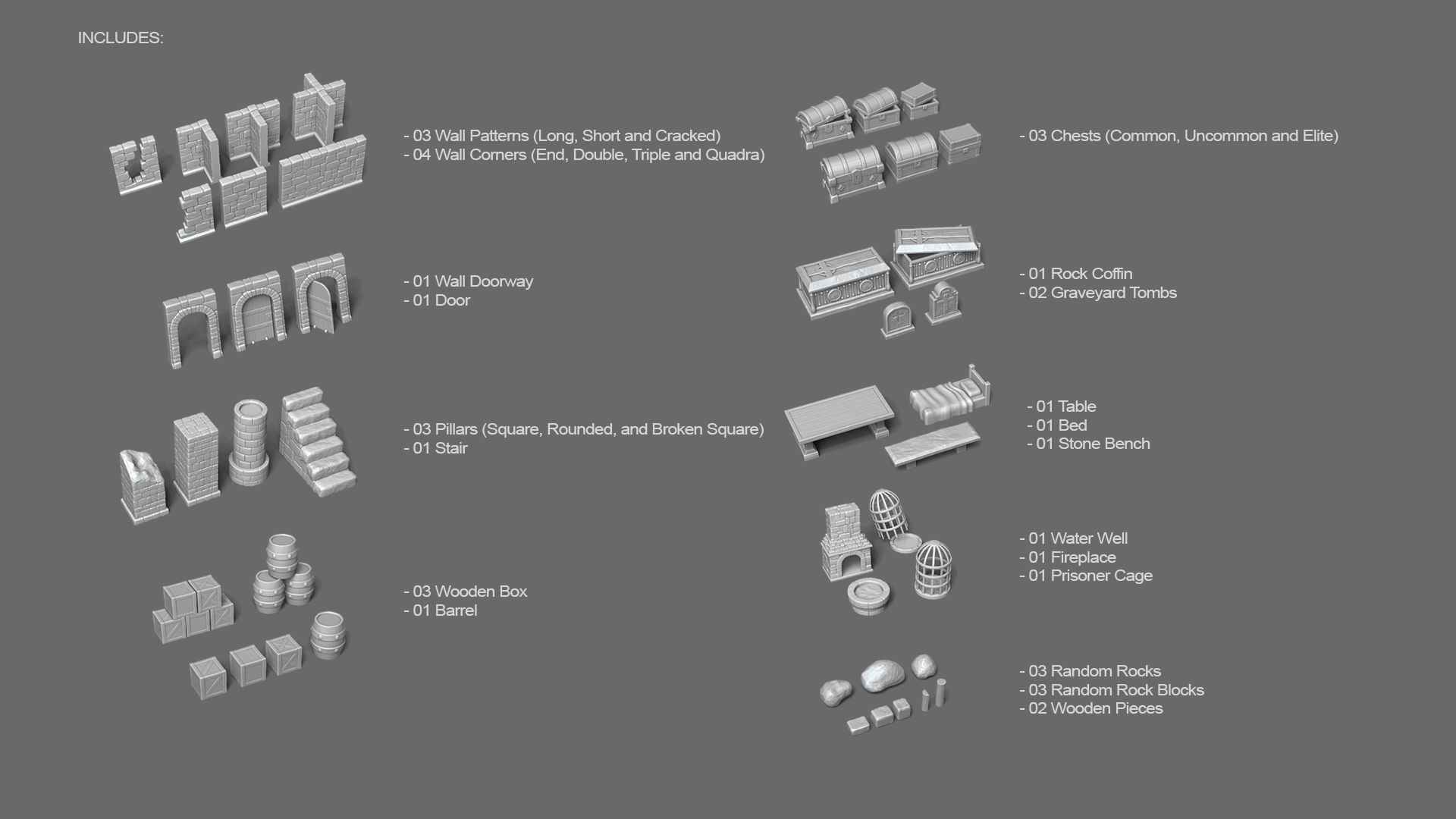 INCLUDES:

- 03 Wall Patterns (Long, Short and Cracked)
- 04 Wall Corners (End, Double, Triple and Quadra)

- 01 Wall Doorway
- 01 Door

- 03 Pillars (Square, Rounded, and Broken Square)
- 01 Stair

- 03 Wooden Box
- 01 Barrel

- 03 Chests (Common, Uncommon and Elite)

- 01 Rock Coffin
- 02 Graveyard Tombs

- 01 Table
- 01 Bed
- 01 Stone Bench

- 01 Water Well
- 01 Fireplace
- 01 Prisoner Cage

- 03 Random Rocks
- 03 Random Rock Blocks
- 02 Wooden Pieces