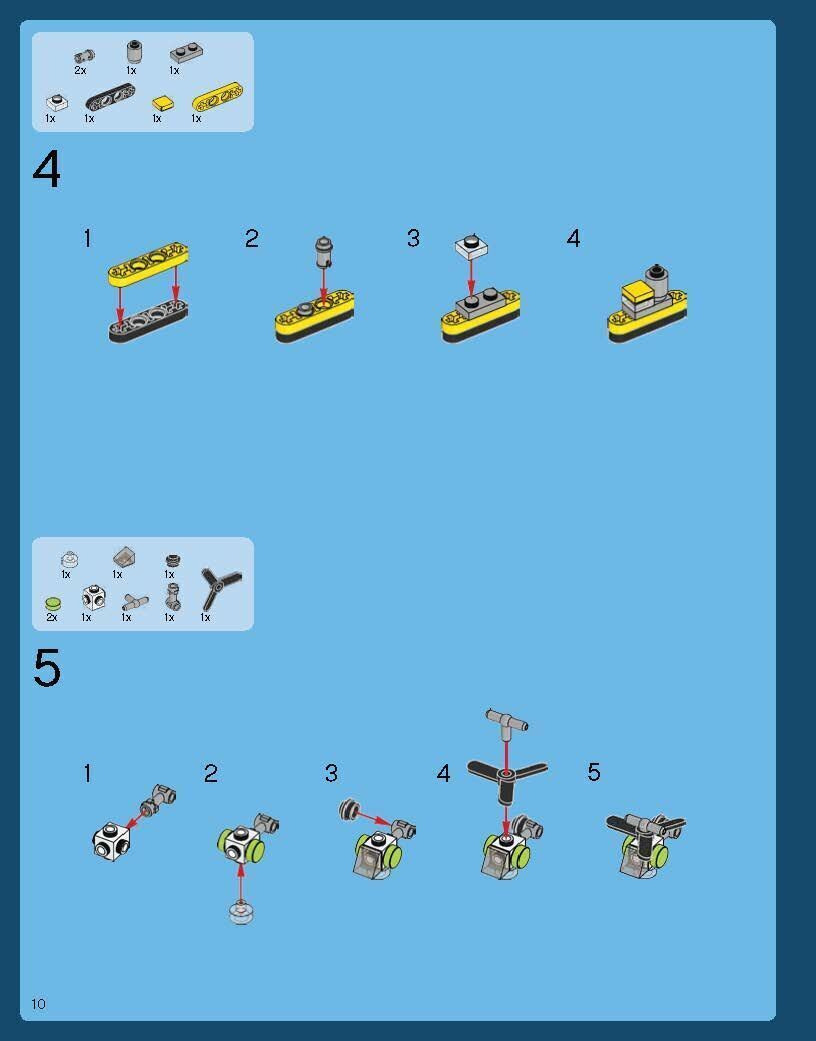 2x 1x 1x
1x 1x 1x 1x

4

1 2 3 4

1x 1x 1x
2x 1x 1x 1x 1x

5

1 2 3 4 5

10