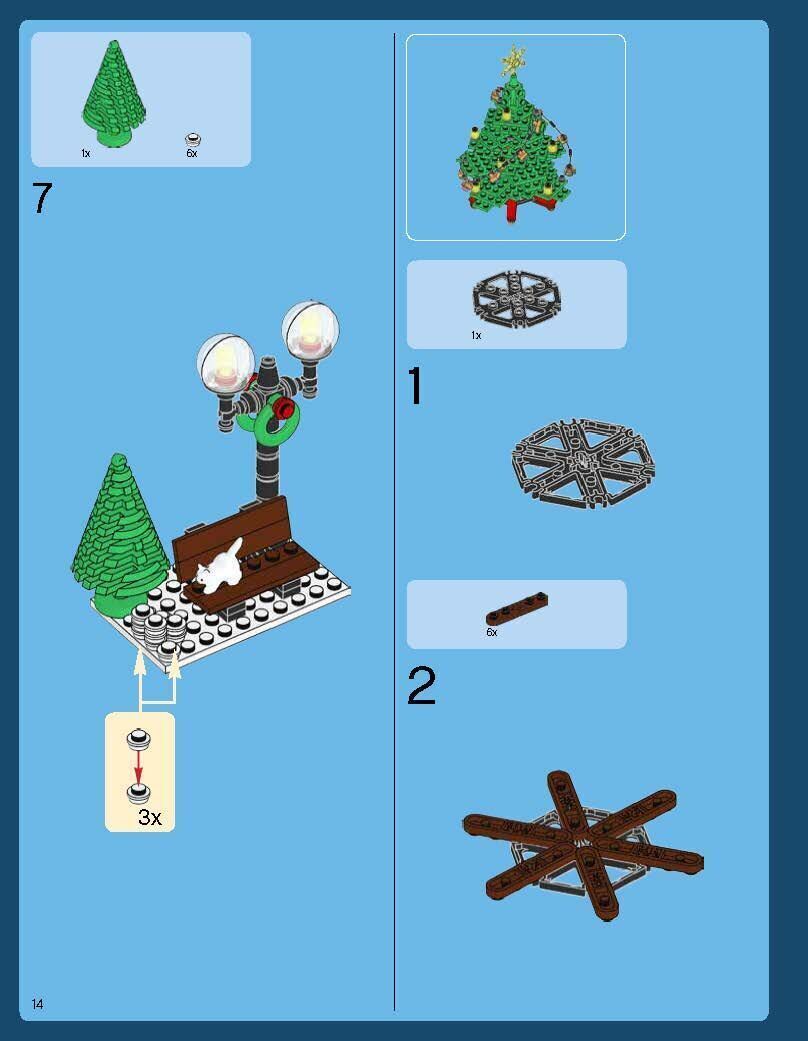 1x
6x
7
3x
14
1x
1
6x
2