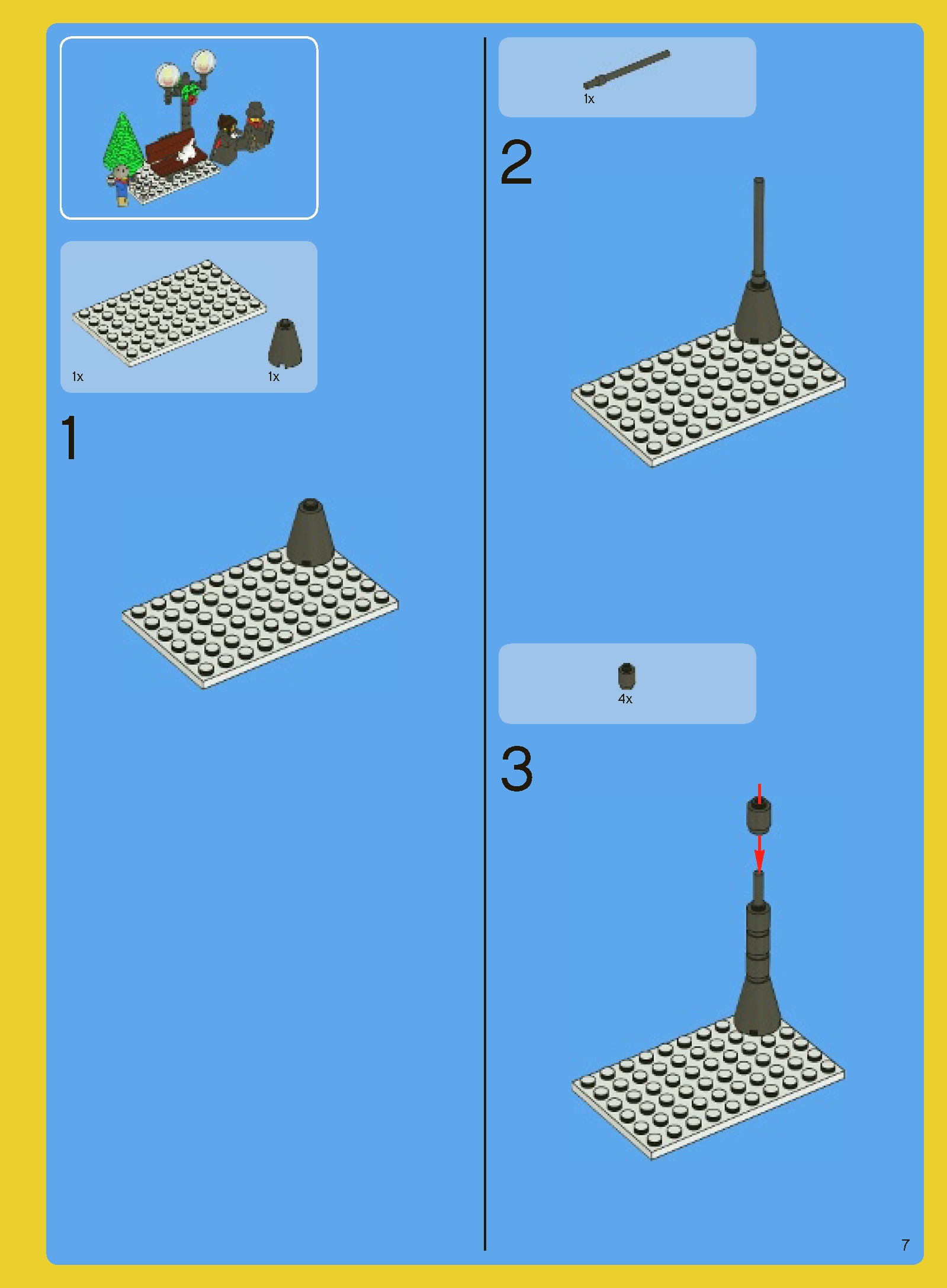 1x

1x

1

1x

2

4x

3

7