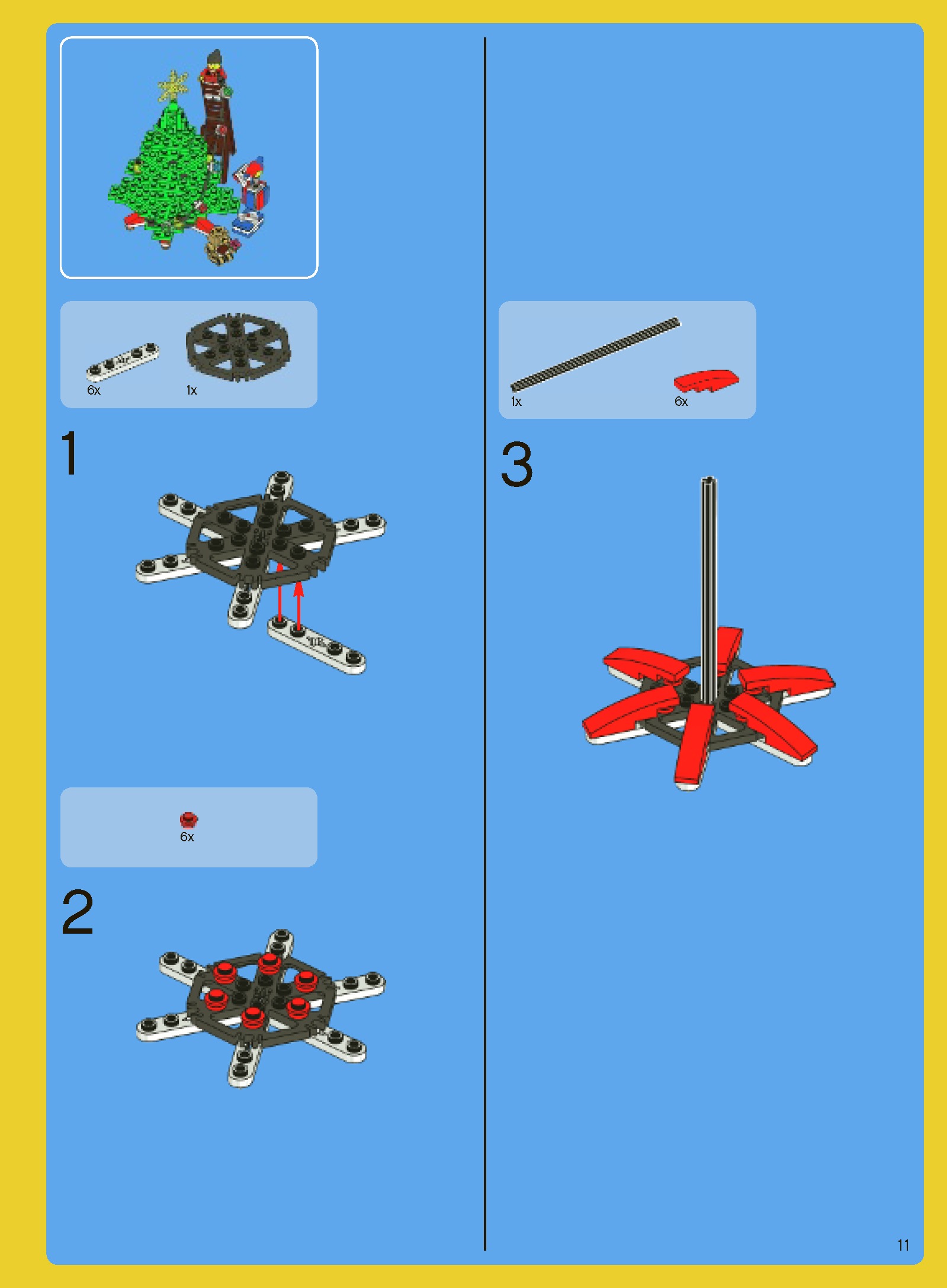 6x
1x

1

6x

2

1x
6x

3

11