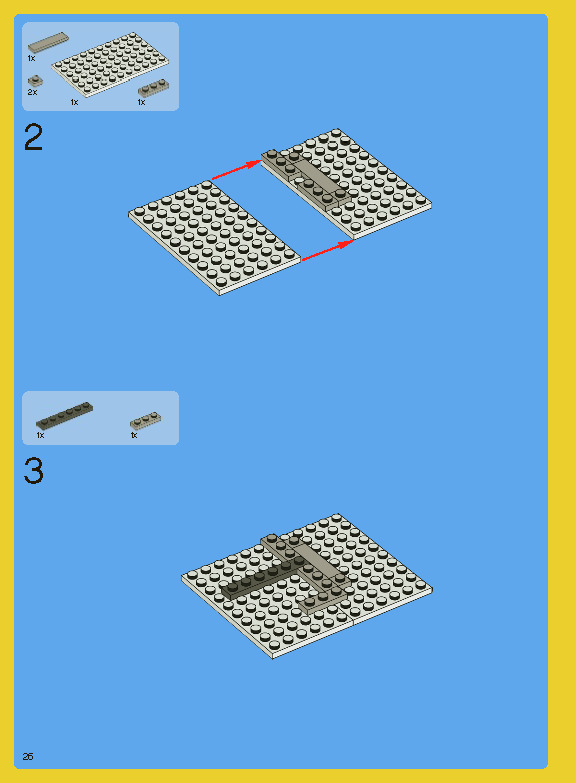 1x
2x
1x
1x

2

1x
1x

3

26